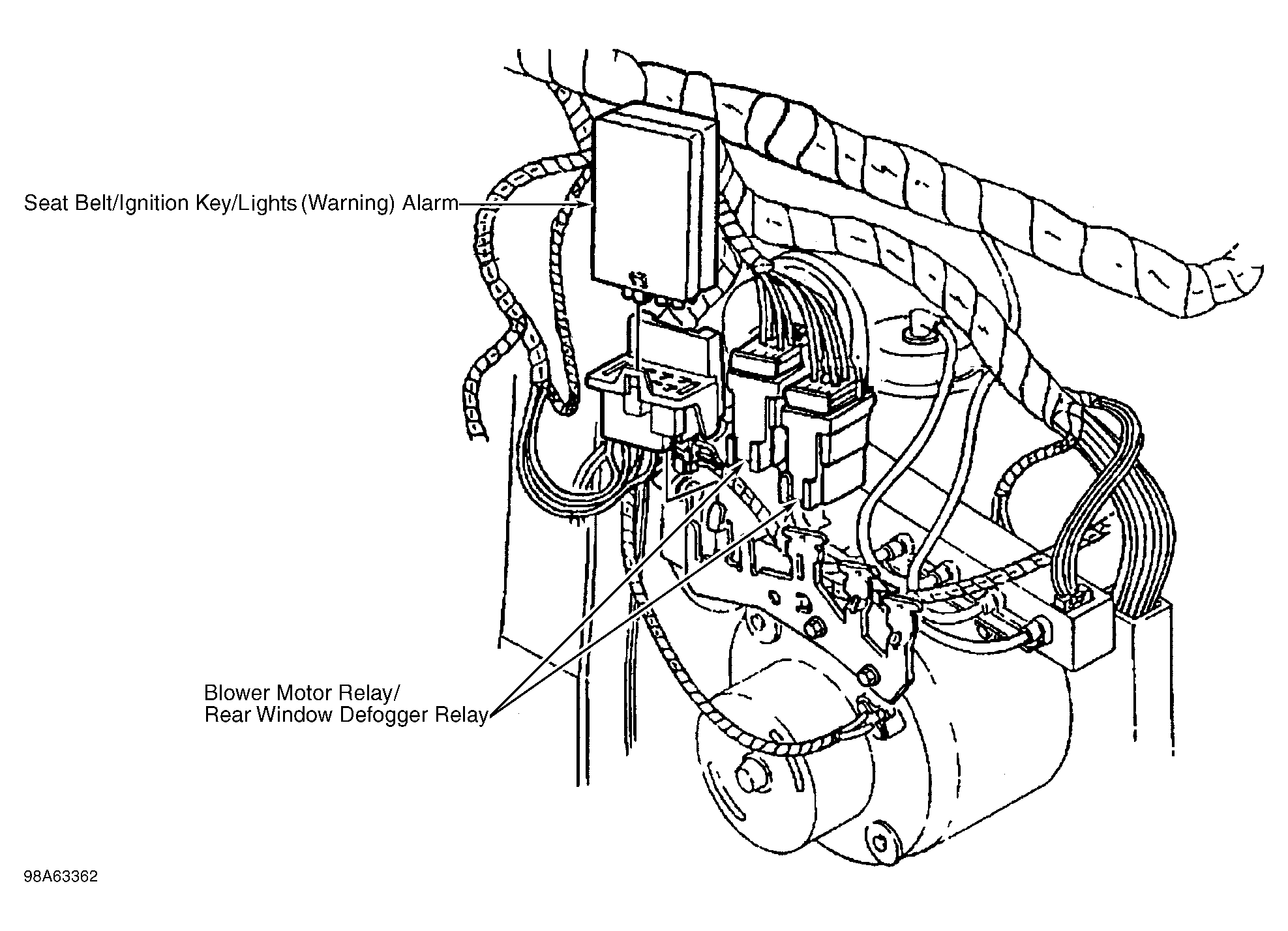 Seat Belt/Ignition Key/Lights (Warning) Alarm

Blower Motor Relay/
Rear Window Defogger Relay

98A63362