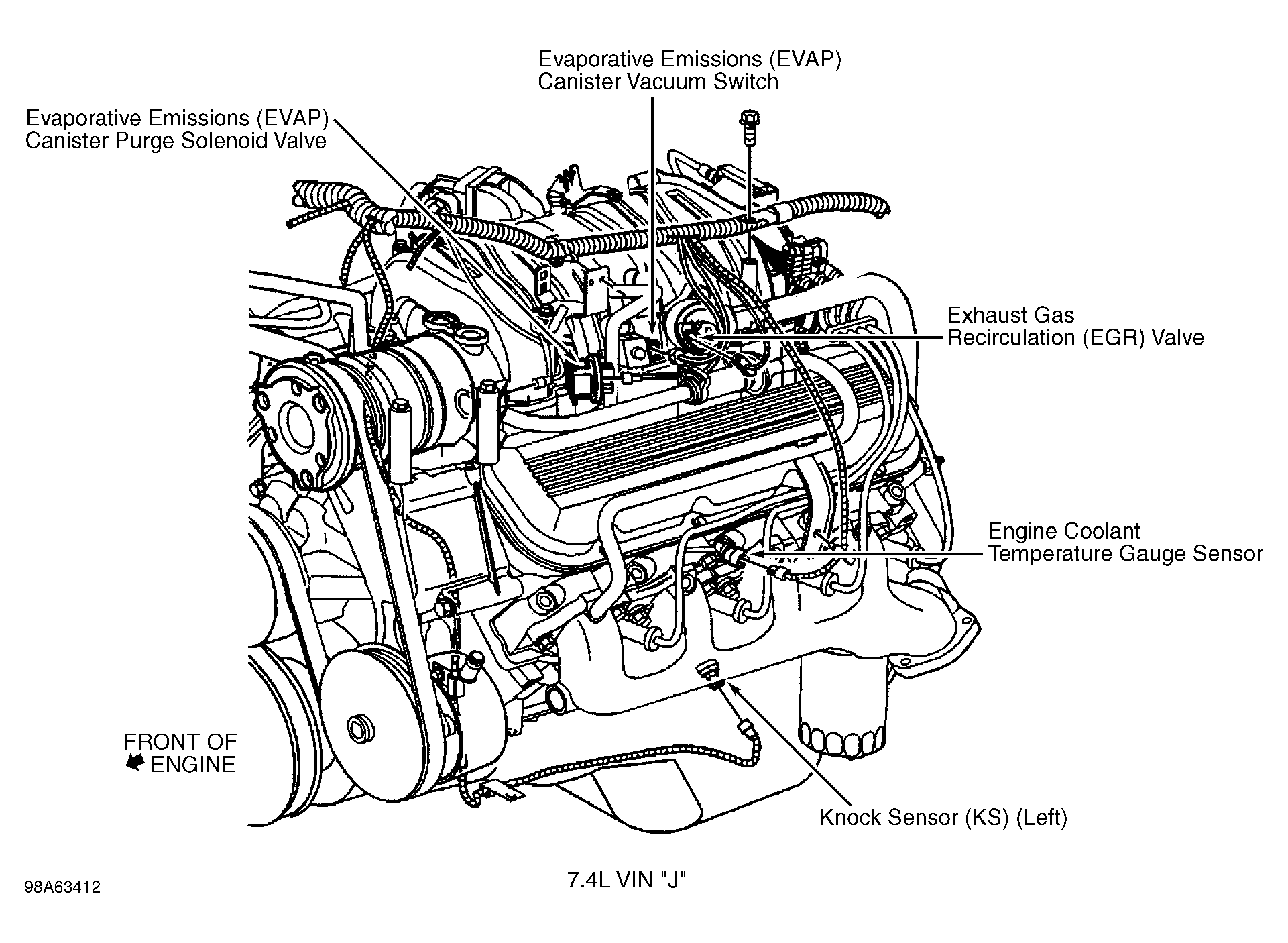 Evaporative Emissions (EVAP)
Canister Vacuum Switch

Evaporative Emissions (EVAP)
Canister Purge Solenoid Valve

Exhaust Gas
Recirculation (EGR) Valve

Engine Coolant
Temperature Gauge Sensor

FRONT OF
ENGINE

Knock Sensor (KS) (Left)

98A63412

7.4L VIN "J"