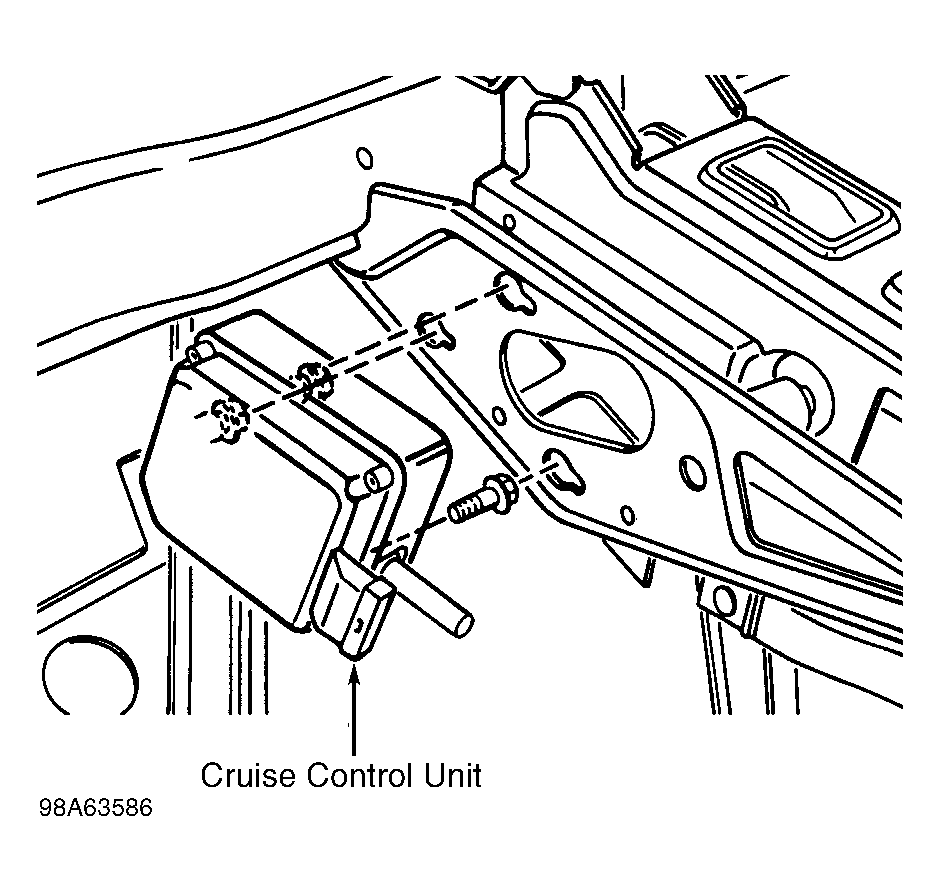 Cruise Control Unit

98A63586