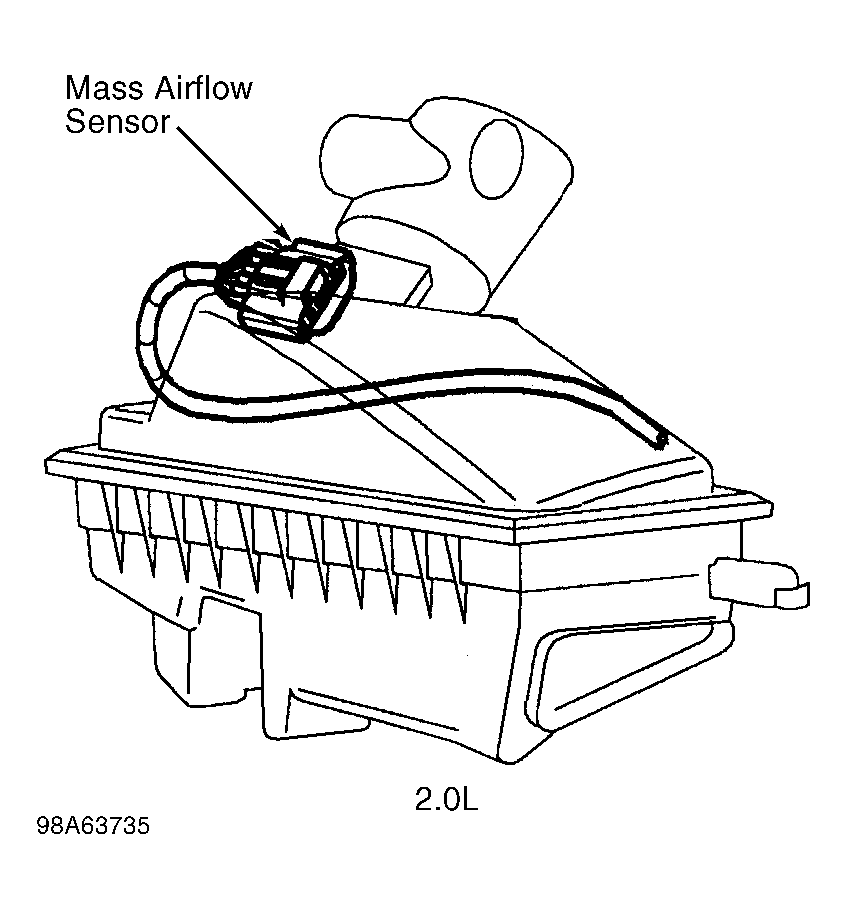 Mass Airflow Sensor

2.0L

98A63735