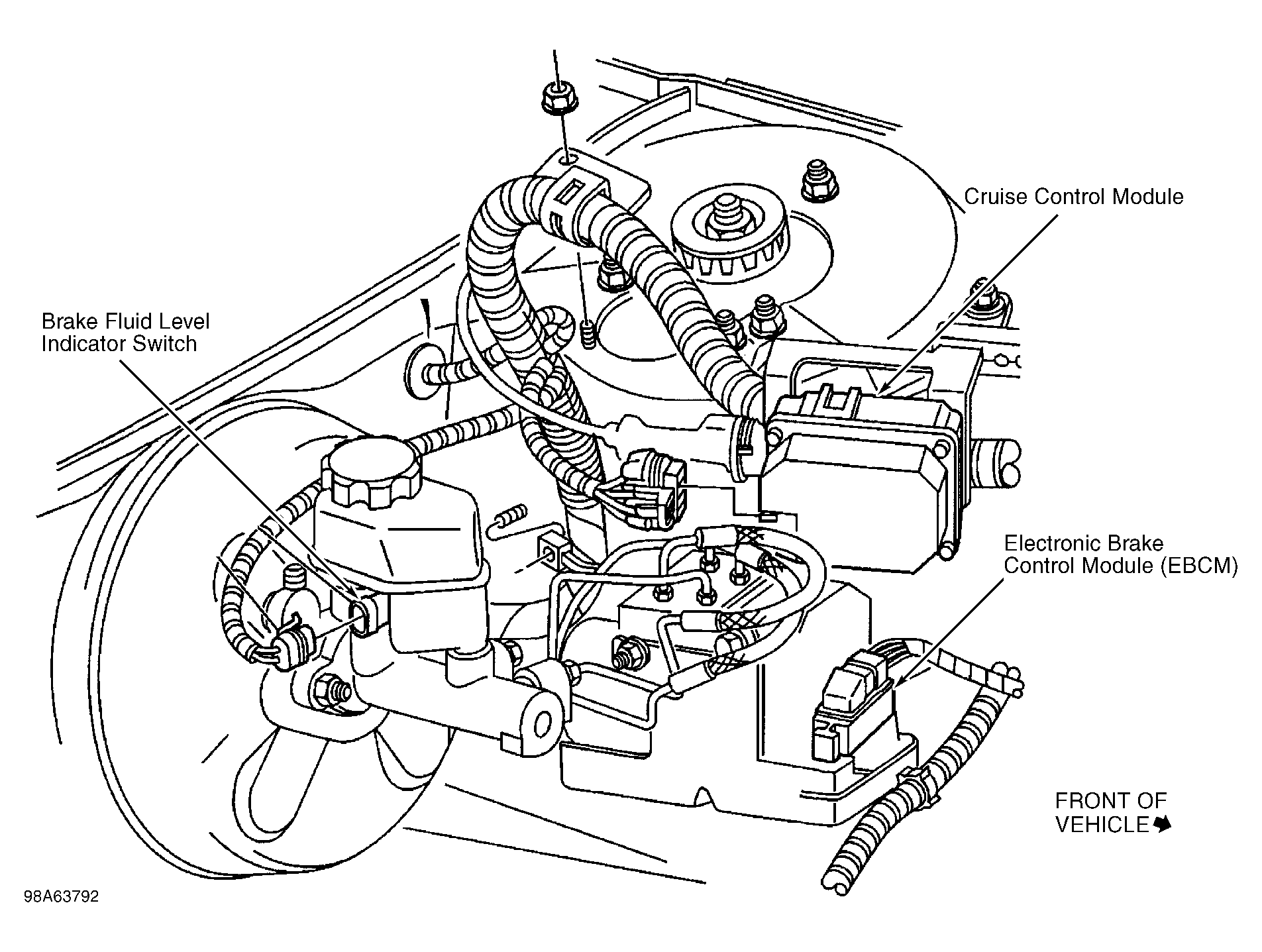 Cruise Control Module

Brake Fluid Level Indicator Switch

Electronic Brake Control Module (EBCM)

FRONT OF VEHICLE

98A63792