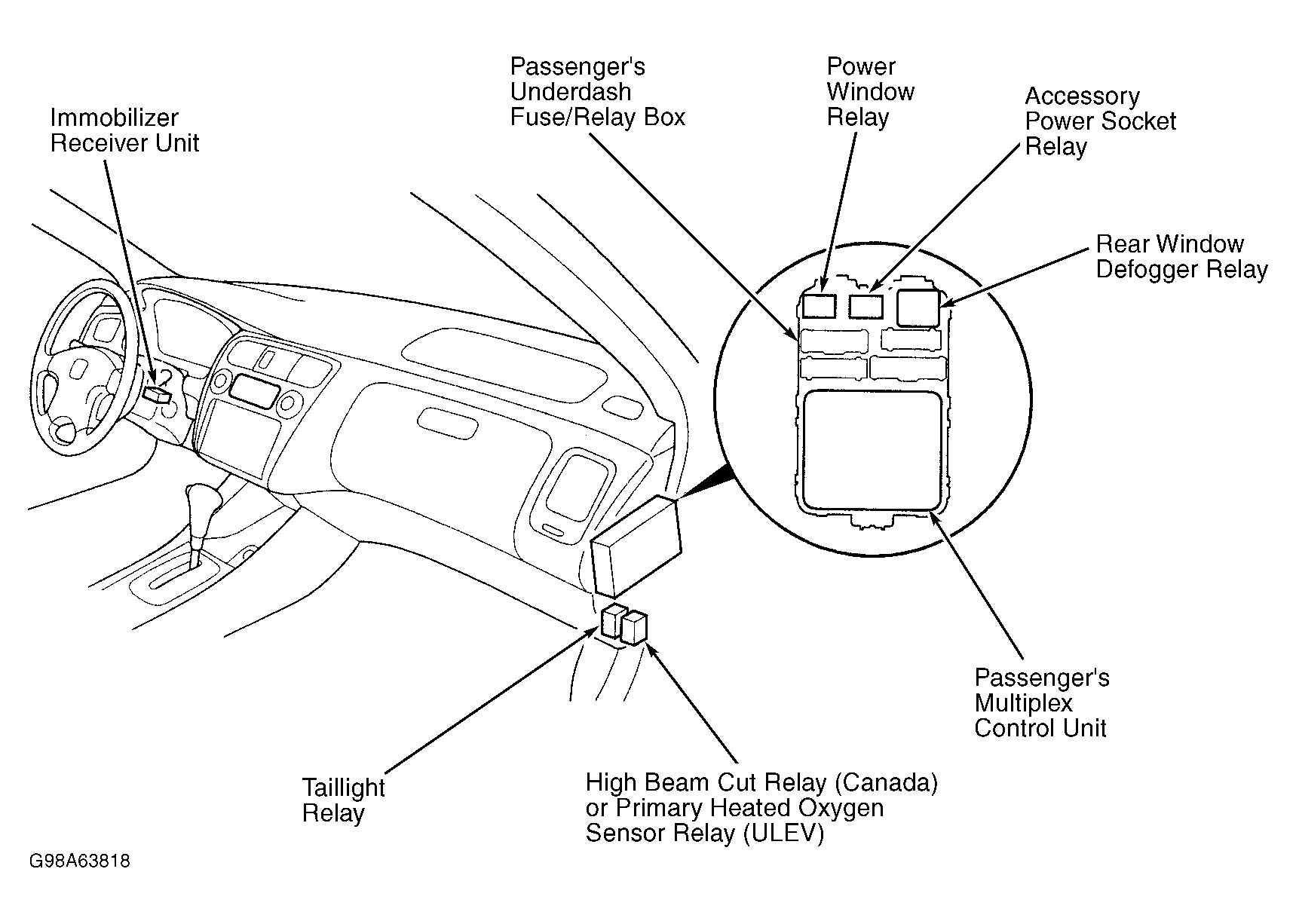 Immobilizer Receiver Unit

Passenger's Underdash Fuse/Relay Box

Power Window Relay

Accessory Power Socket Relay

Rear Window Defogger Relay

Passenger's Multiplex Control Unit

Taillight Relay

High Beam Cut Relay (Canada) or Primary Heated Oxygen Sensor Relay (ULEV)

G98A63818