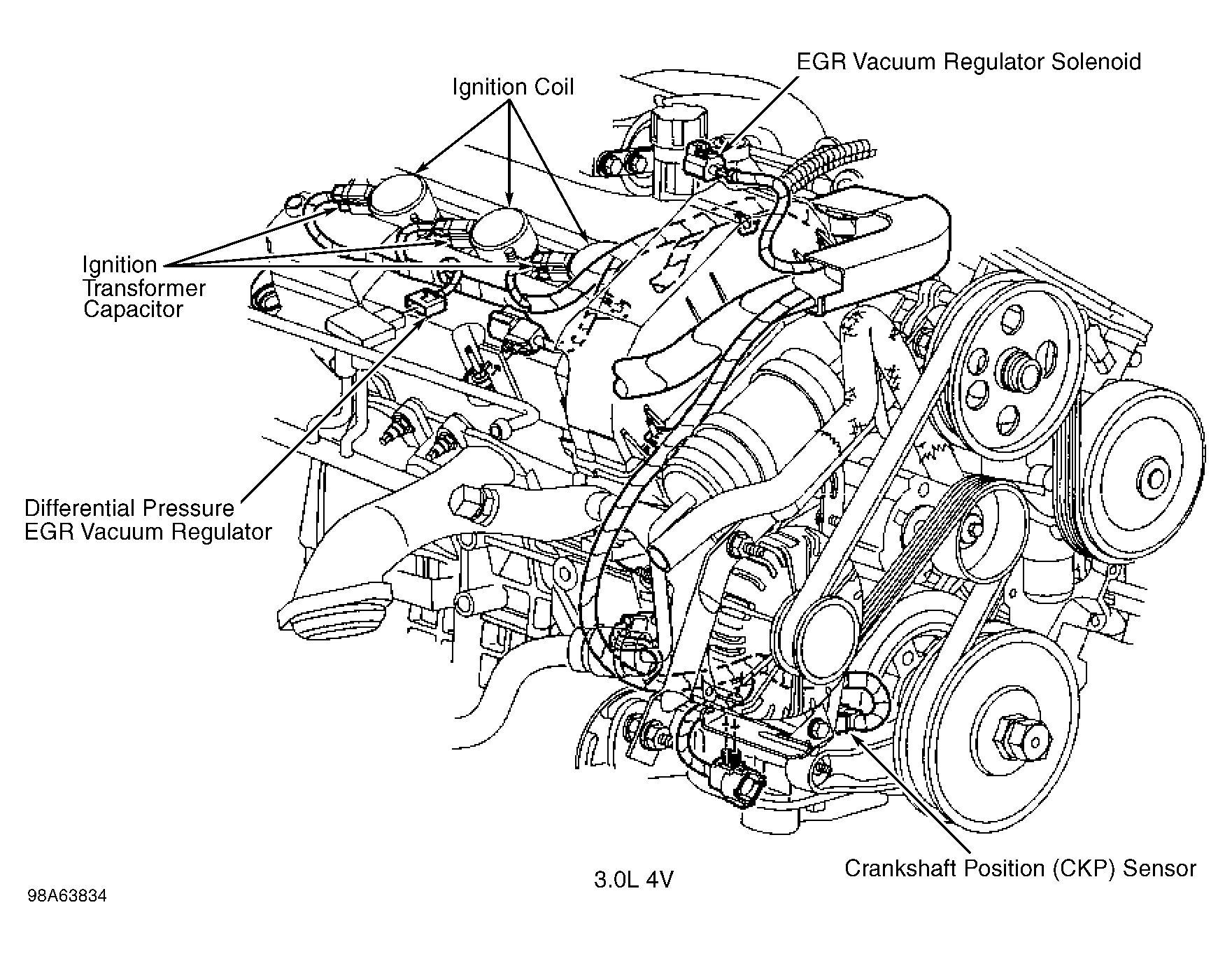 EGR Vacuum Regulator Solenoid

Ignition Coil

Ignition Transformer Capacitor

Differential Pressure EGR Vacuum Regulator

Crankshaft Position (CKP) Sensor

3.0L 4V

98A63834