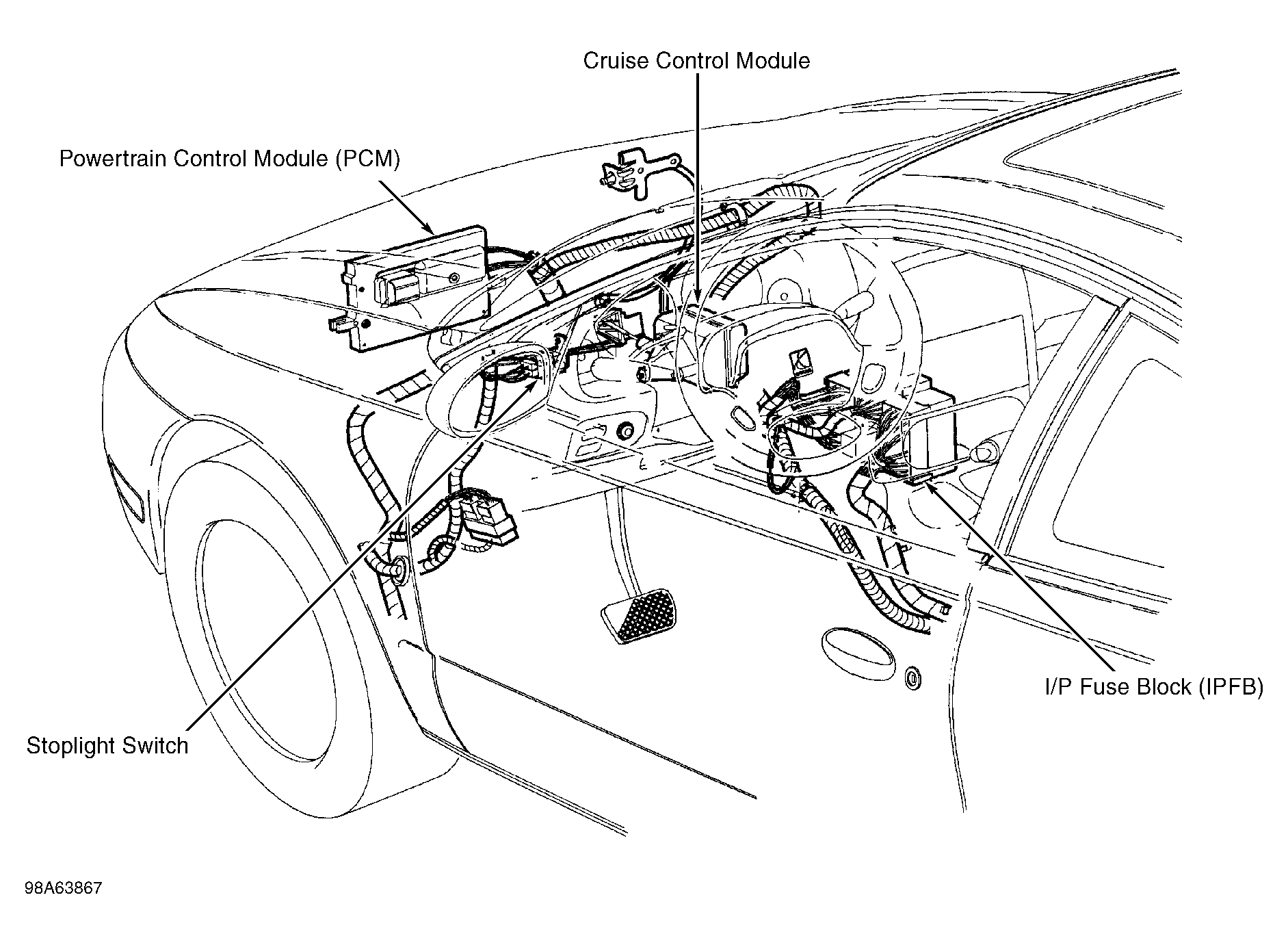 Cruise Control Module

Powertrain Control Module (PCM)

I/P Fuse Block (IPFB)

Stoplight Switch

98A63867