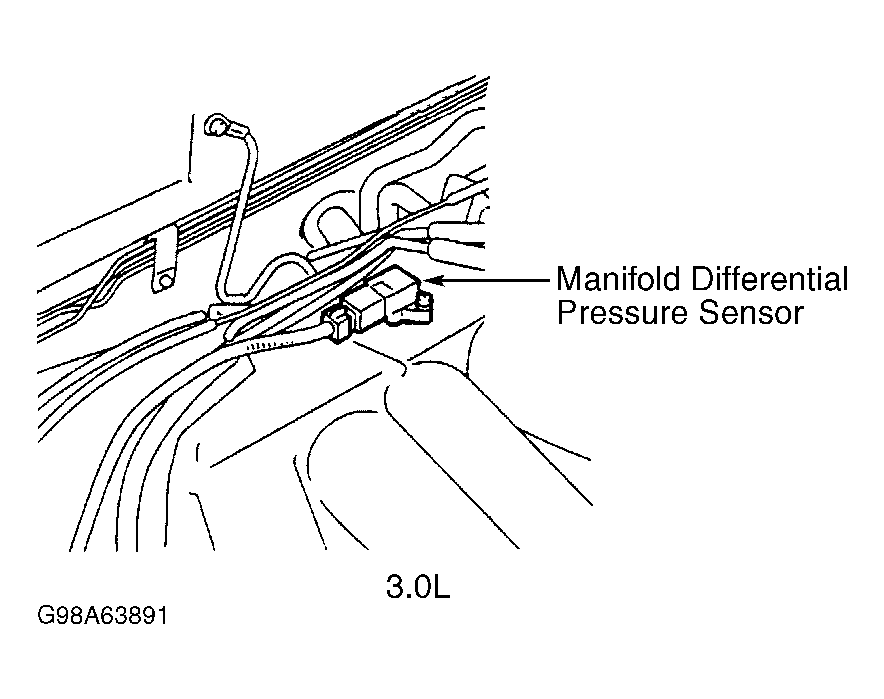 Manifold Differential Pressure Sensor

3.0L

G98A63891