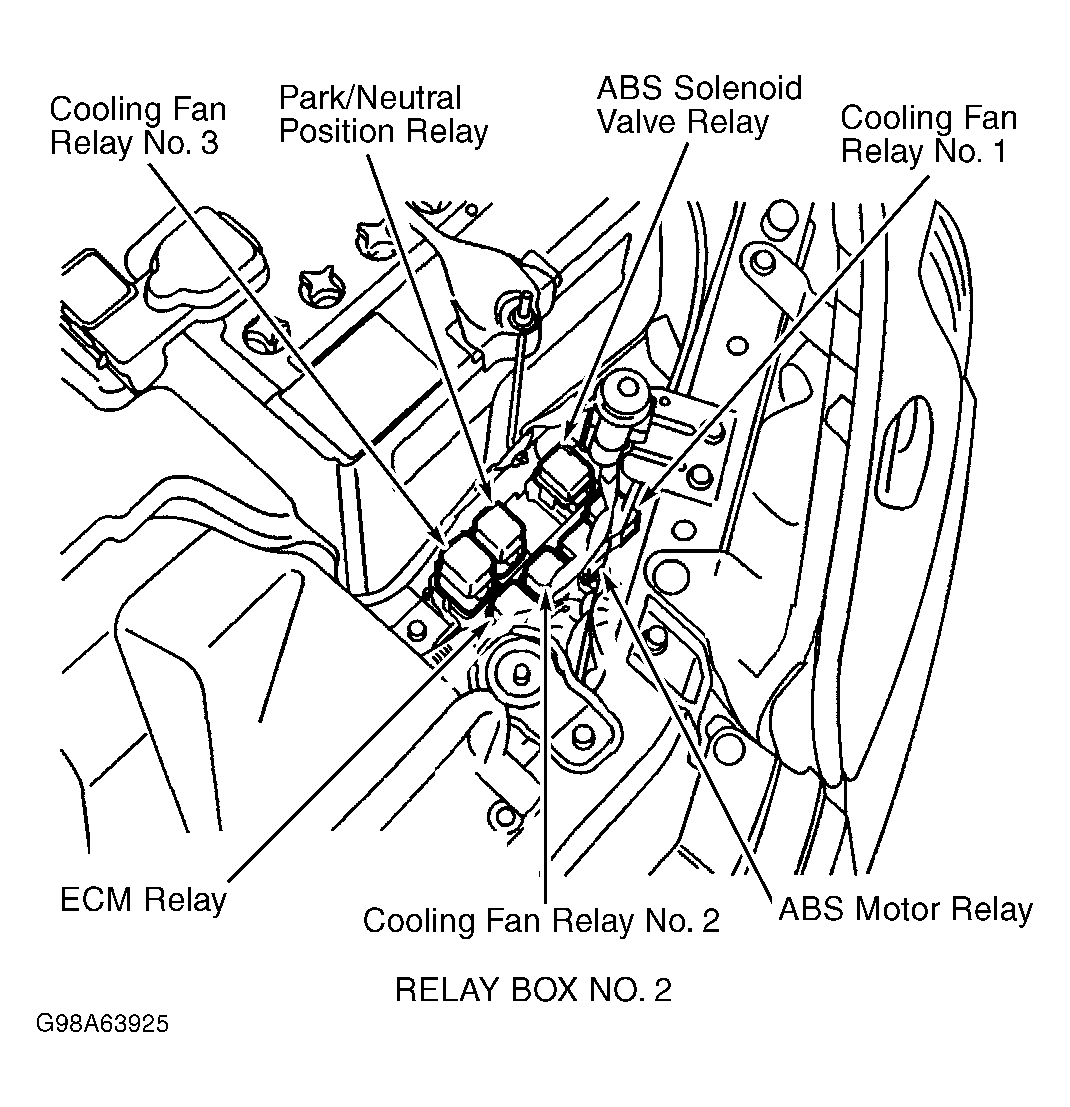 Cooling Fan Relay No. 3

Park/Neutral Position Relay

ABS Solenoid Valve Relay

Cooling Fan Relay No. 1

ECM Relay

Cooling Fan Relay No. 2

ABS Motor Relay

RELAY BOX NO. 2

G98A63925