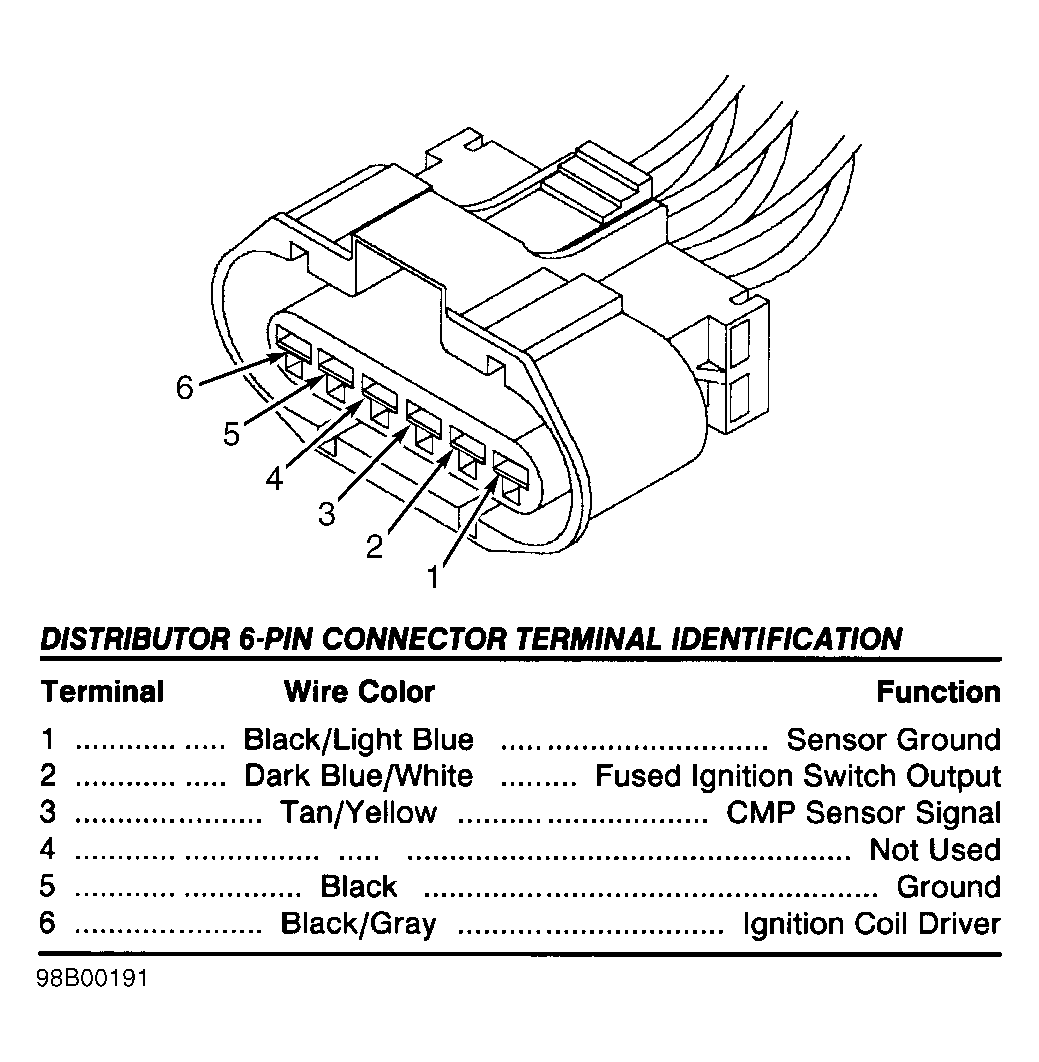 6
5
4
3
2
1

DISTRIBUTOR 6-PIN CONNECTOR TERMINAL IDENTIFICATION

| Terminal | Wire Color | Function |
|---|---|---|
| 1 | Black/Light Blue | Sensor Ground |
| 2 | Dark Blue/White | Fused Ignition Switch Output |
| 3 | Tan/Yellow | CMP Sensor Signal |
| 4 | | Not Used |
| 5 | Black | Ground |
| 6 | Black/Gray | Ignition Coil Driver |

98B00191