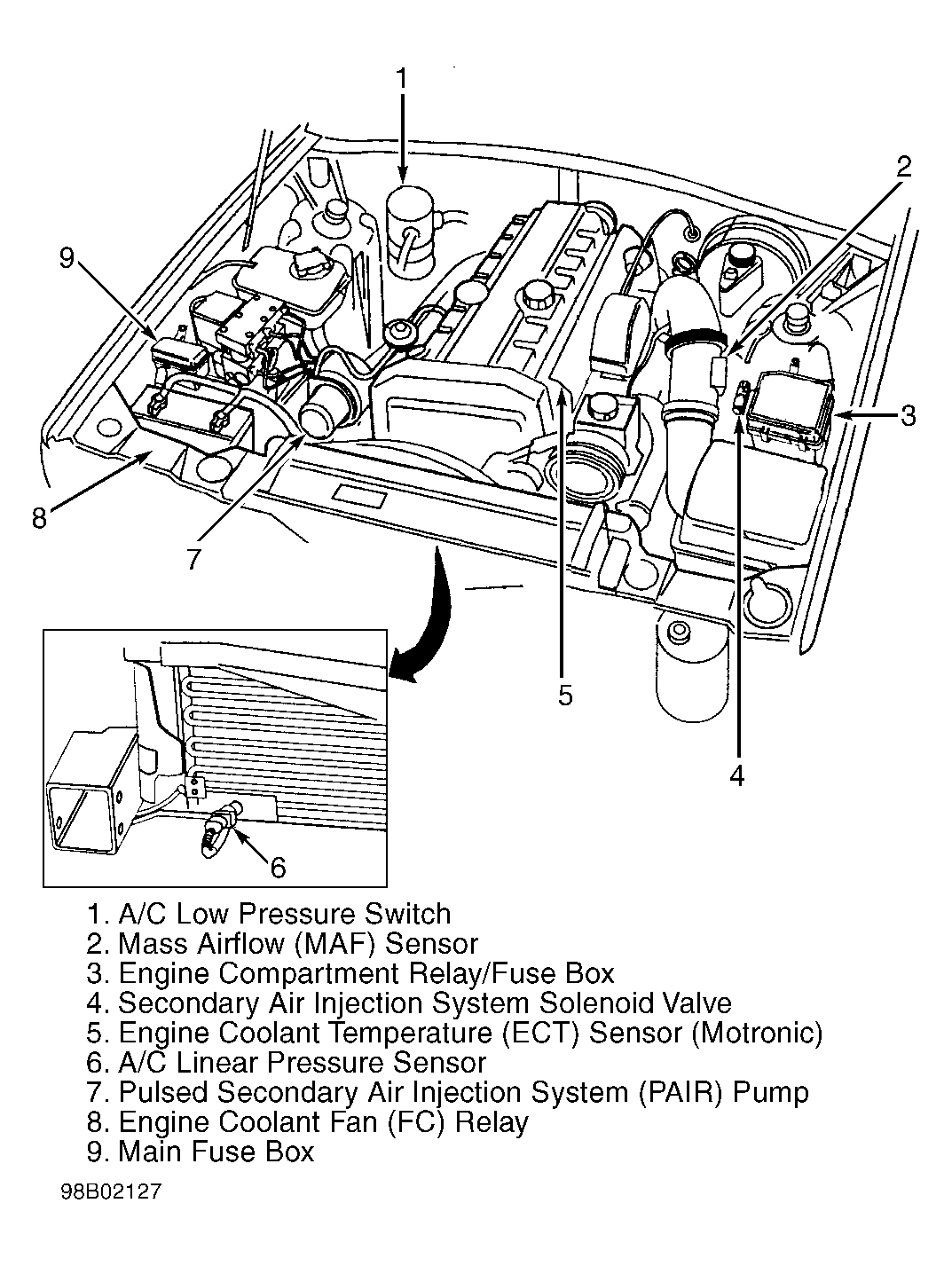 1
2
9
3
8
7
5
4
6

1. A/C Low Pressure Switch
2. Mass Airflow (MAF) Sensor
3. Engine Compartment Relay/Fuse Box
4. Secondary Air Injection System Solenoid Valve
5. Engine Coolant Temperature (ECT) Sensor (Motronic)
6. A/C Linear Pressure Sensor
7. Pulsed Secondary Air Injection System (PAIR) Pump
8. Engine Coolant Fan (FC) Relay
9. Main Fuse Box

98B02127