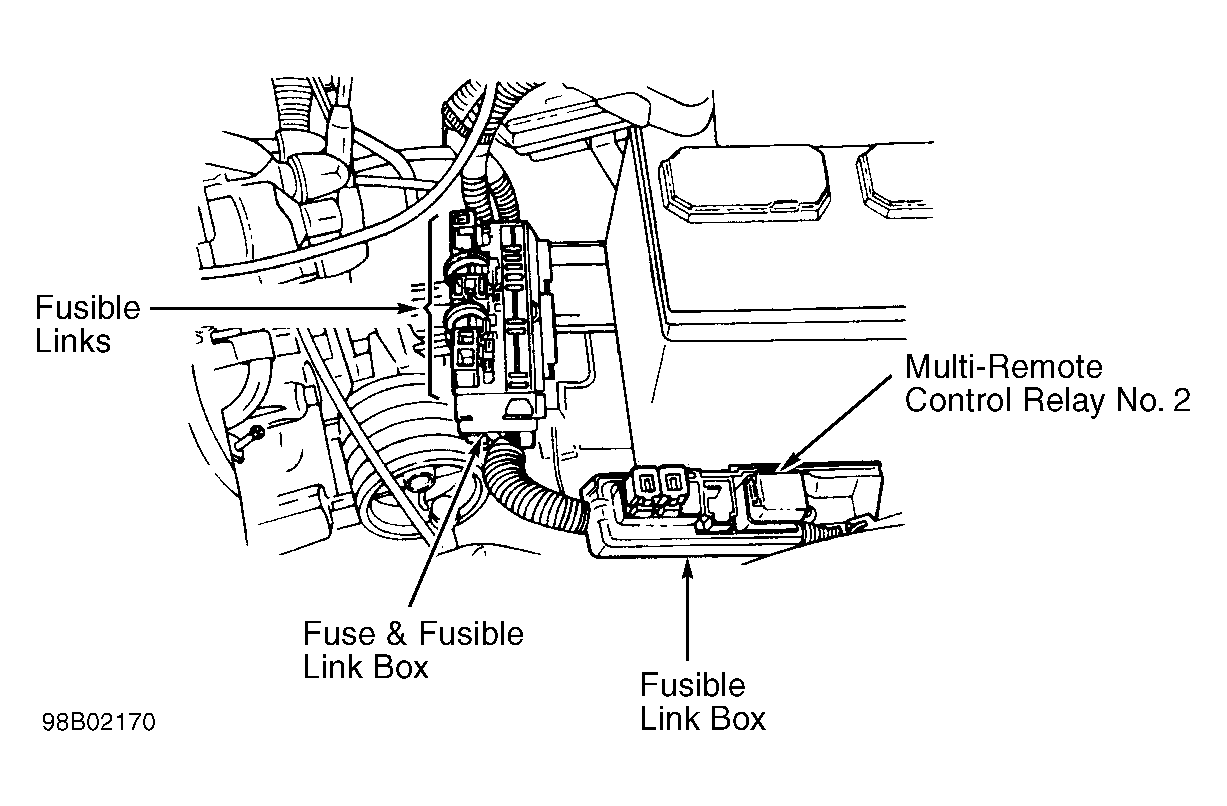 Fusible Links

Multi-Remote Control Relay No. 2

Fuse & Fusible Link Box

Fusible Link Box

98B02170