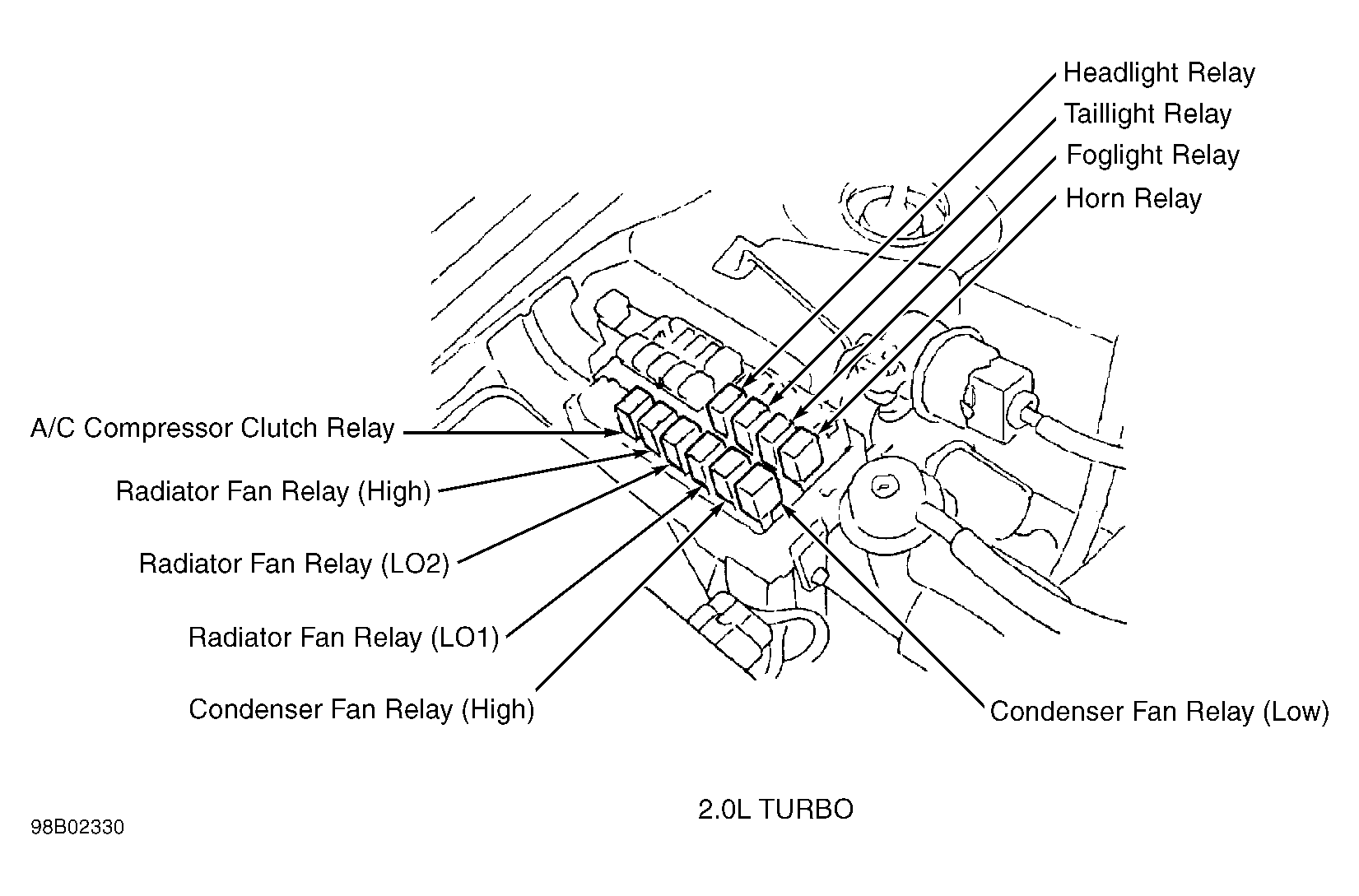 Headlight Relay
Taillight Relay
Foglight Relay
Horn Relay

A/C Compressor Clutch Relay
Radiator Fan Relay (High)
Radiator Fan Relay (LO2)
Radiator Fan Relay (LO1)
Condenser Fan Relay (High)
Condenser Fan Relay (Low)

2.0L TURBO

98B02330