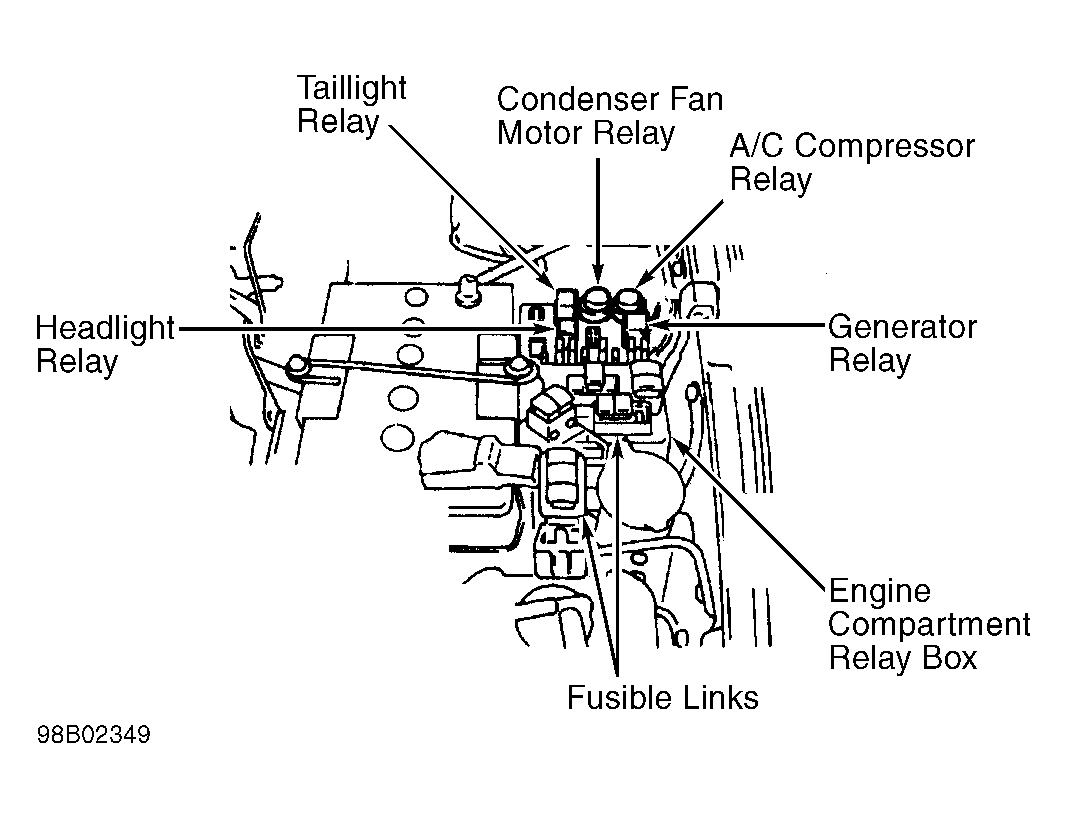 Taillight Relay

Condenser Fan Motor Relay

A/C Compressor Relay

Headlight Relay

Generator Relay

Engine Compartment Relay Box

Fusible Links

98B02349