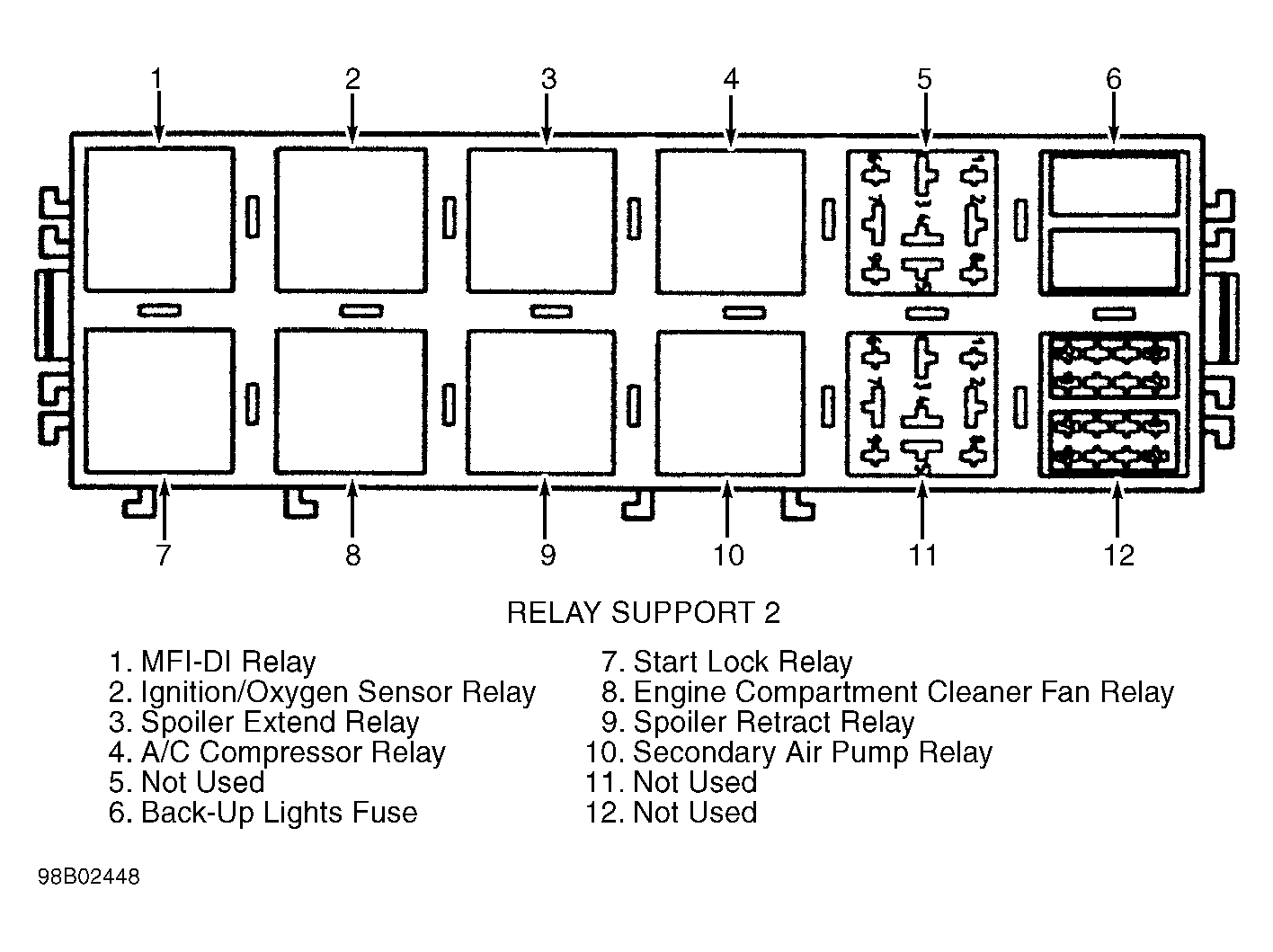 1 2 3 4 5 6

7 8 9 10 11 12

RELAY SUPPORT 2

1. MFI-DI Relay
2. Ignition/Oxygen Sensor Relay
3. Spoiler Extend Relay
4. A/C Compressor Relay
5. Not Used
6. Back-Up Lights Fuse

7. Start Lock Relay
8. Engine Compartment Cleaner Fan Relay
9. Spoiler Retract Relay
10. Secondary Air Pump Relay
11. Not Used
12. Not Used

98B02448