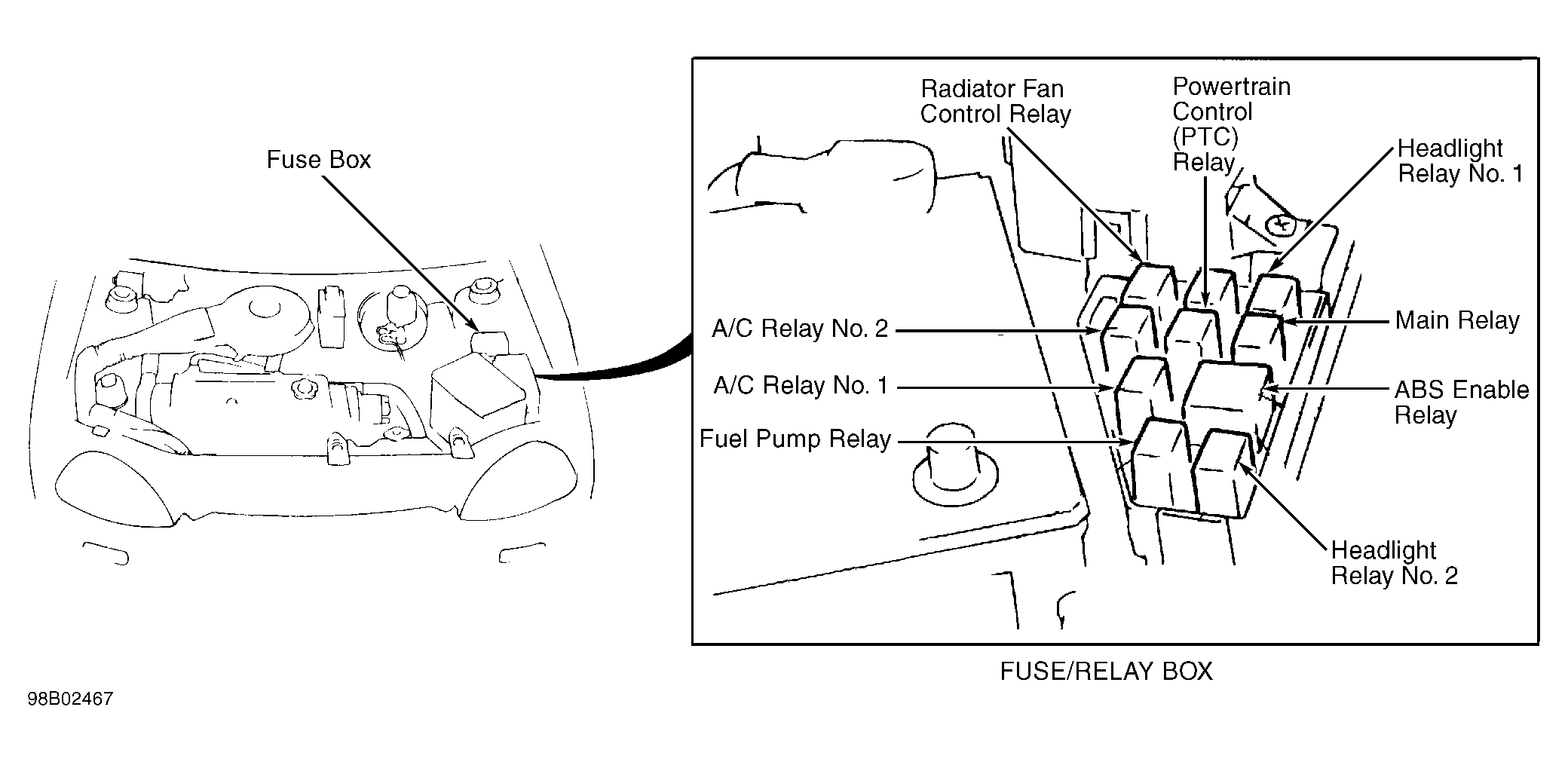 Fuse Box

Radiator Fan Control Relay

Powertrain Control (PTC) Relay

Headlight Relay No. 1

A/C Relay No. 2

Main Relay

A/C Relay No. 1

ABS Enable Relay

Fuel Pump Relay

Headlight Relay No. 2

FUSE/RELAY BOX

98B02467