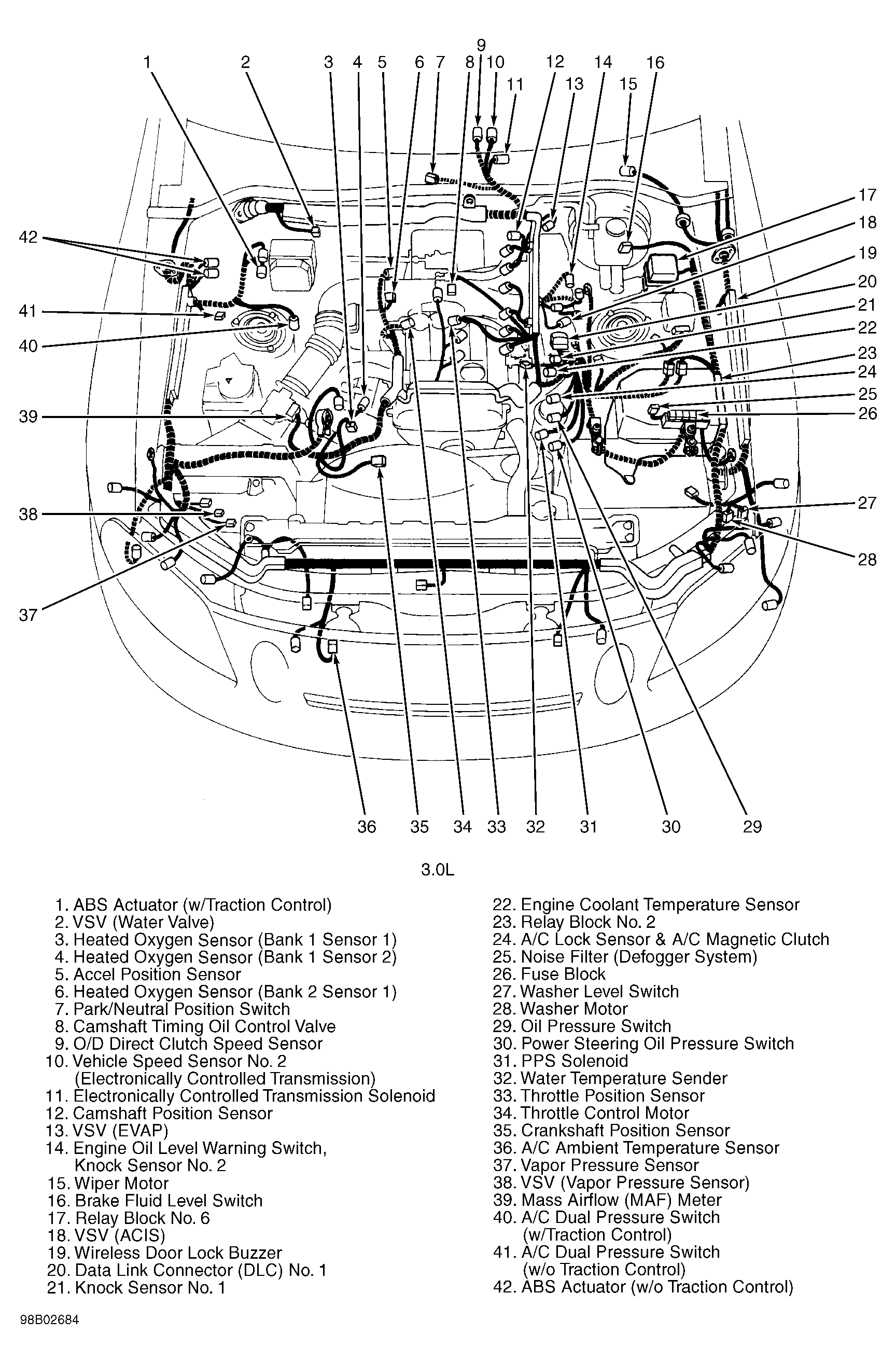 1 2 3 4 5 6 7 8 9 10 11 12 13 14 15 16

17
18
19
20
21
22
23
24
25
26
27
28

42
41
40
39
38
37

36 35 34 33 32 31 30 29

3.0L

1. ABS Actuator (w/Traction Control)
2. VSV (Water Valve)
3. Heated Oxygen Sensor (Bank 1 Sensor 1)
4. Heated Oxygen Sensor (Bank 1 Sensor 2)
5. Accel Position Sensor
6. Heated Oxygen Sensor (Bank 2 Sensor 1)
7. Park/Neutral Position Switch
8. Camshaft Timing Oil Control Valve
9. O/D Direct Clutch Speed Sensor
10. Vehicle Speed Sensor No. 2 (Electronically Controlled Transmission)
11. Electronically Controlled Transmission Solenoid
12. Camshaft Position Sensor
13. VSV (EVAP)
14. Engine Oil Level Warning Switch, Knock Sensor No. 2
15. Wiper Motor
16. Brake Fluid Level Switch
17. Relay Block No. 6
18. VSV (ACIS)
19. Wireless Door Lock Buzzer
20. Data Link Connector (DLC) No. 1
21. Knock Sensor No. 1
22. Engine Coolant Temperature Sensor
23. Relay Block No. 2
24. A/C Lock Sensor & A/C Magnetic Clutch
25. Noise Filter (Defogger System)
26. Fuse Block
27. Washer Level Switch
28. Washer Motor
29. Oil Pressure Switch
30. Power Steering Oil Pressure Switch
31. PPS Solenoid
32. Water Temperature Sender
33. Throttle Position Sensor
34. Throttle Control Motor
35. Crankshaft Position Sensor
36. A/C Ambient Temperature Sensor
37. Vapor Pressure Sensor
38. VSV (Vapor Pressure Sensor)
39. Mass Airflow (MAF) Meter
40. A/C Dual Pressure Switch (w/Traction Control)
41. A/C Dual Pressure Switch (w/o Traction Control)
42. ABS Actuator (w/o Traction Control)

98B02684