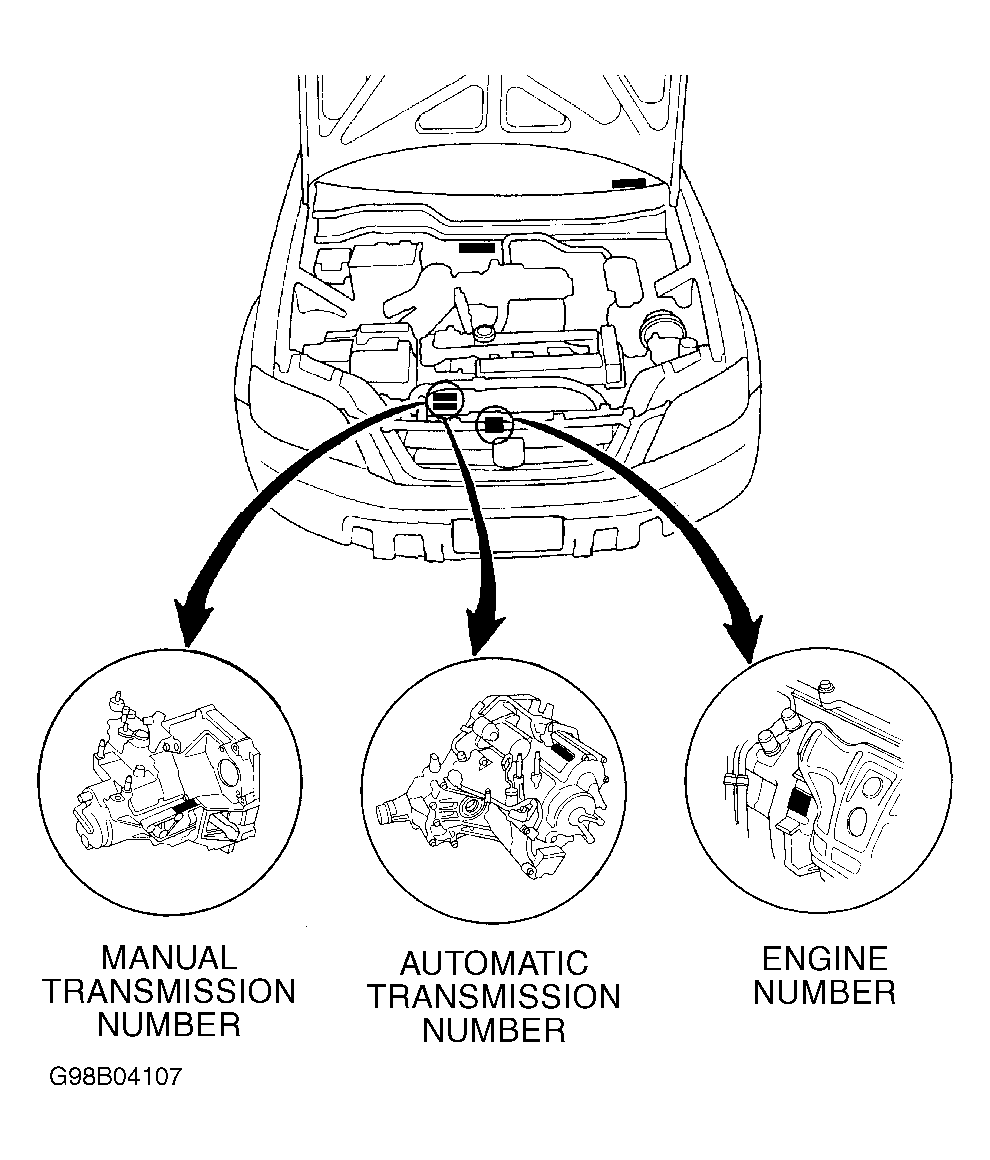 MANUAL TRANSMISSION NUMBER

AUTOMATIC TRANSMISSION NUMBER

ENGINE NUMBER

G98B04107