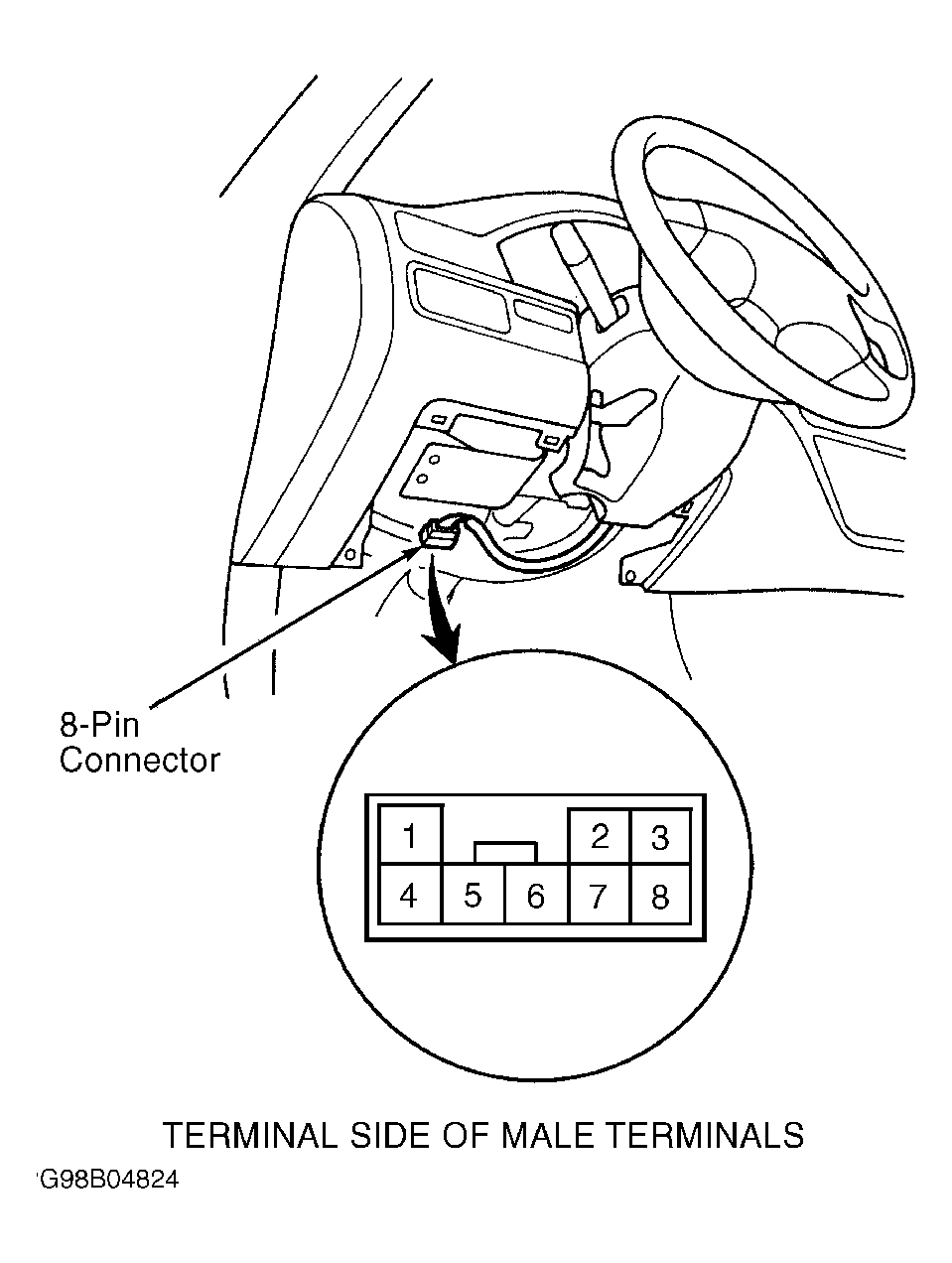 8-Pin
Connector

1
2 3
4 5 6 7 8

TERMINAL SIDE OF MALE TERMINALS

G98B04824