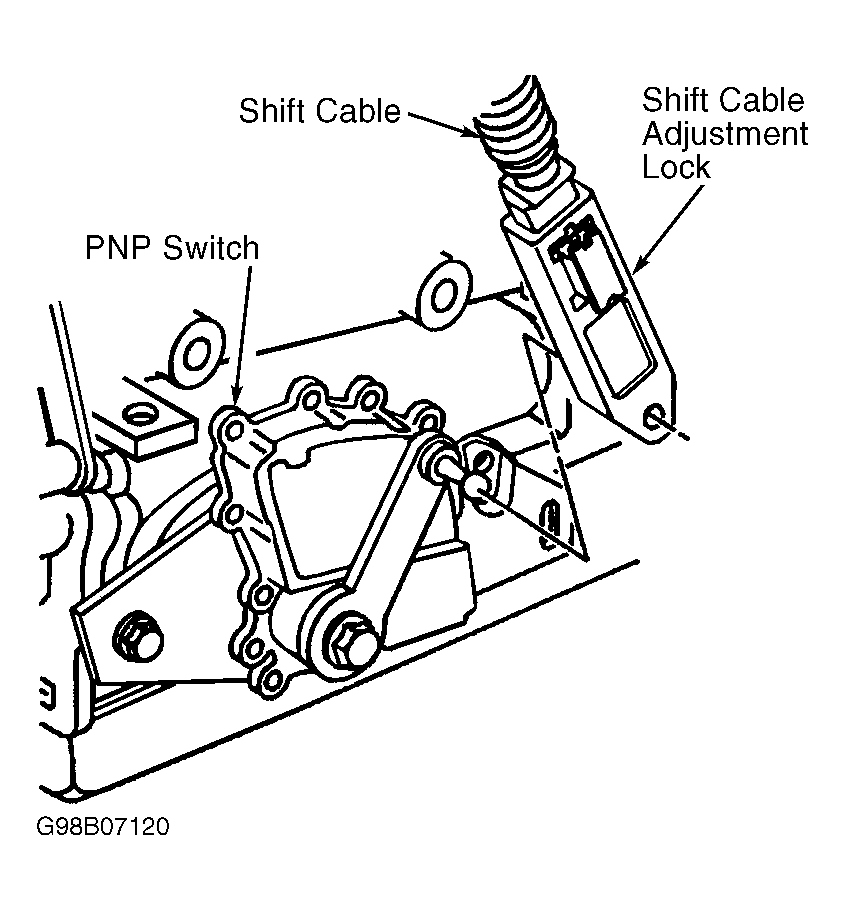 Shift Cable

Shift Cable Adjustment Lock

PNP Switch

G98B07120