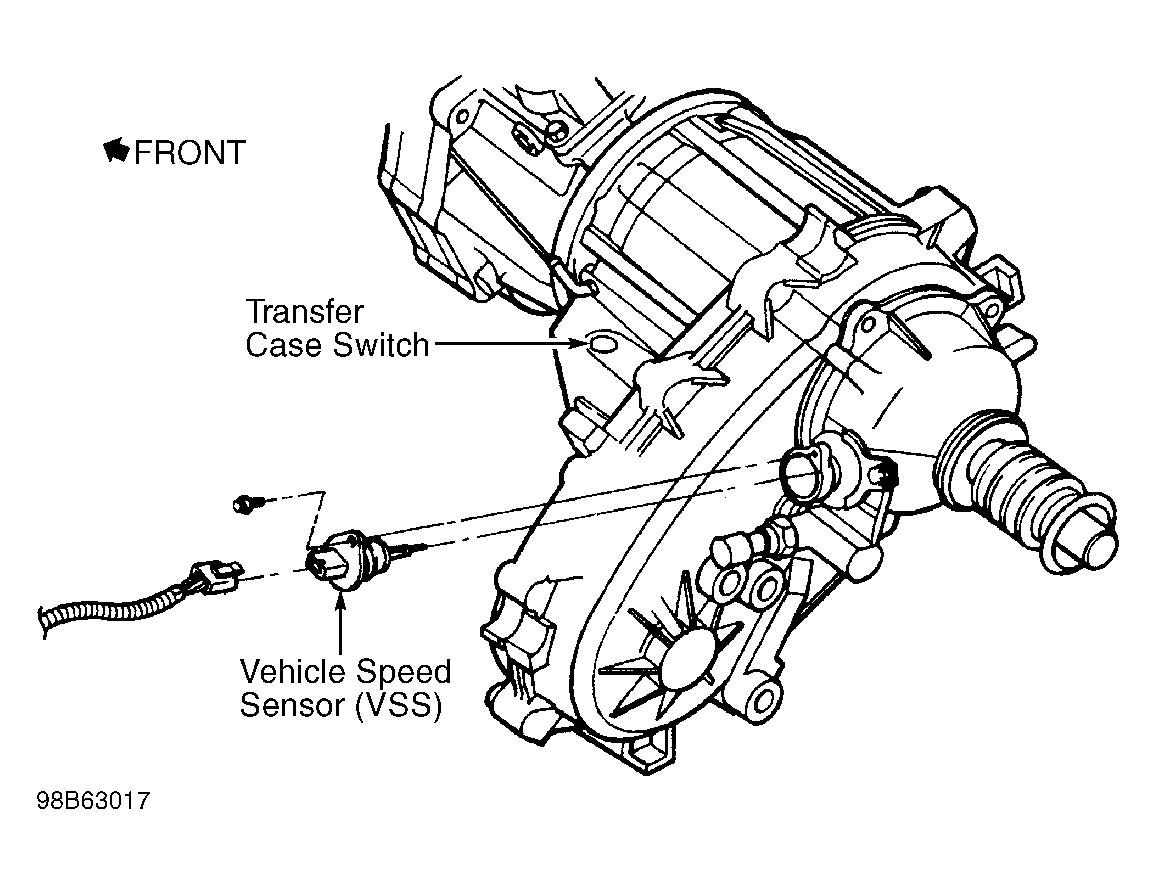 FRONT

Transfer Case Switch

Vehicle Speed Sensor (VSS)

98B63017