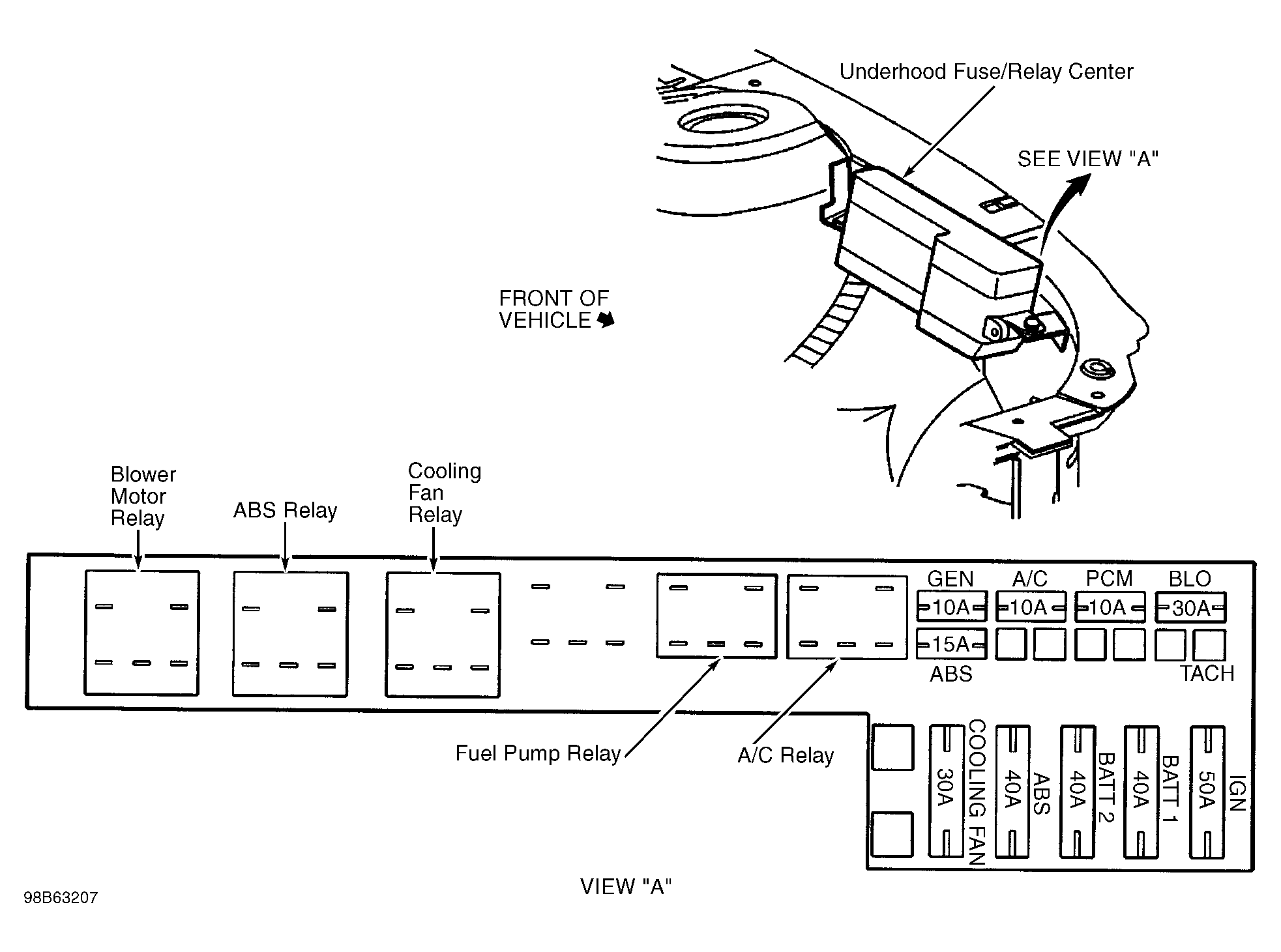 Underhood Fuse/Relay Center

SEE VIEW "A"

FRONT OF VEHICLE

Blower Motor Relay

ABS Relay

Cooling Fan Relay

GEN
10A

A/C
10A

PCM
10A

BLO
30A

15A
ABS

TACH

Fuel Pump Relay

A/C Relay

30A
COOLING FAN

40A
ABS

40A
BATT 2

40A
BATT 1

50A
IGN

VIEW "A"

98B63207