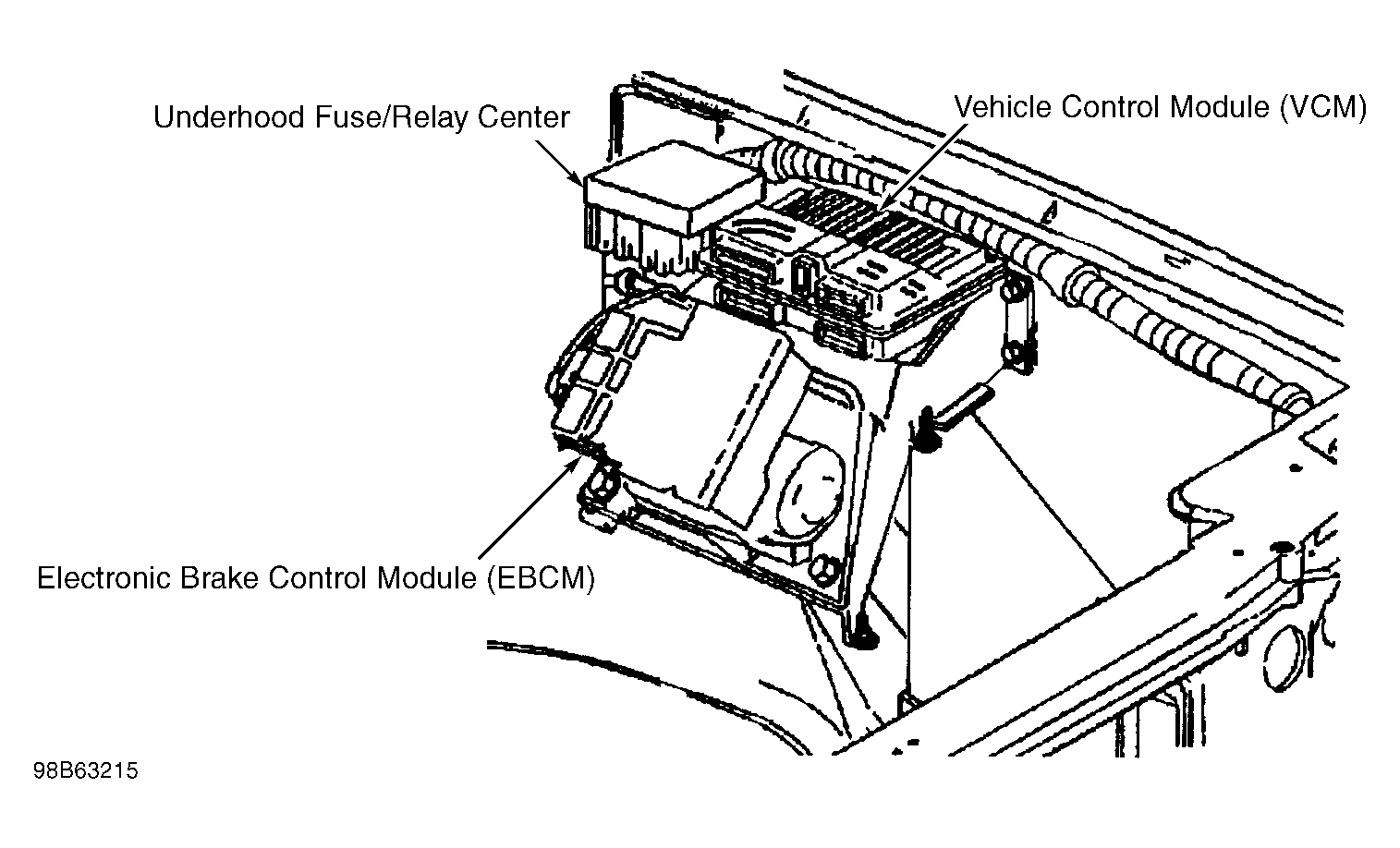 Underhood Fuse/Relay Center

Vehicle Control Module (VCM)

Electronic Brake Control Module (EBCM)

98B63215