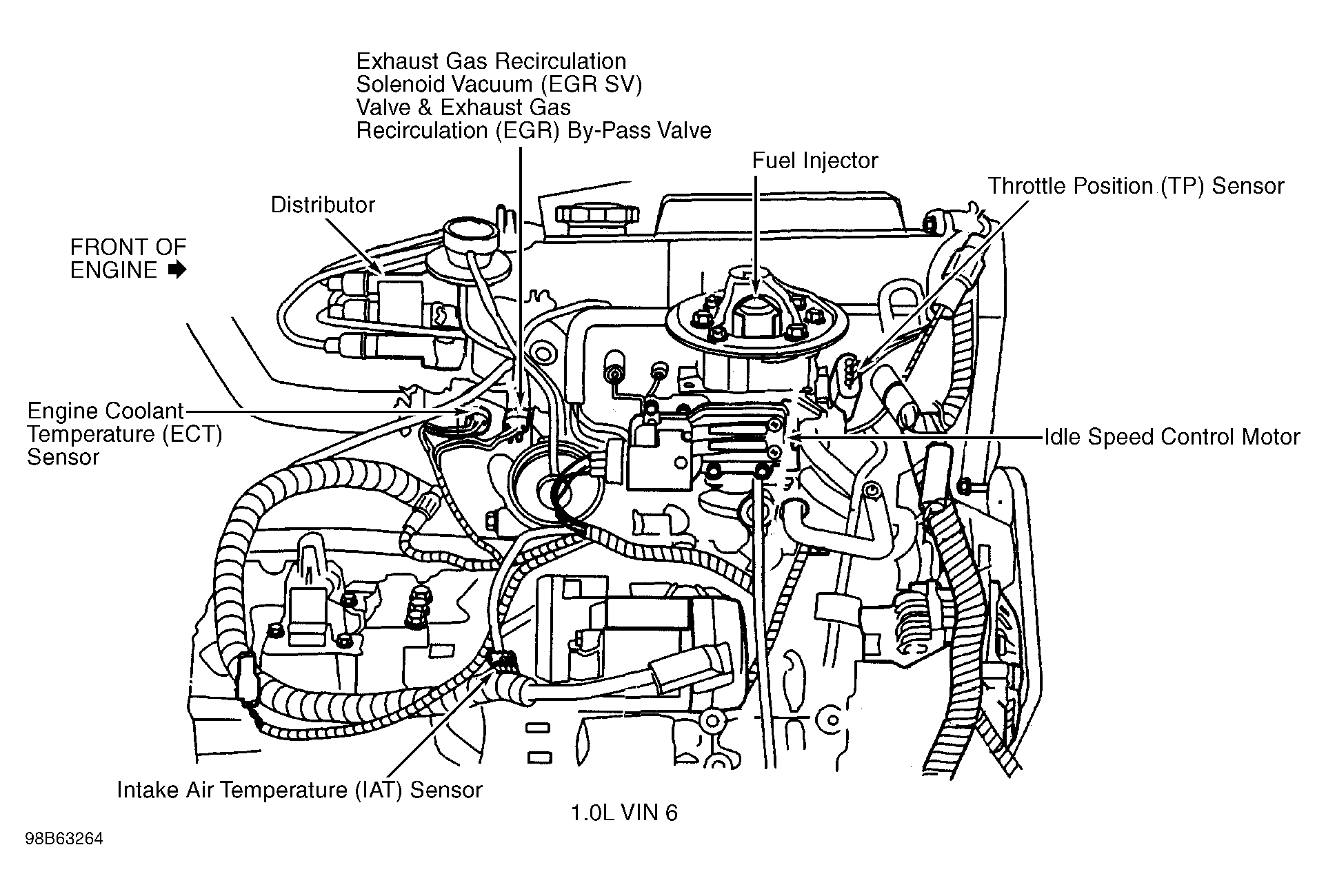 Exhaust Gas Recirculation Solenoid Vacuum (EGR SV) Valve & Exhaust Gas Recirculation (EGR) By-Pass Valve

Fuel Injector

Throttle Position (TP) Sensor

Distributor

FRONT OF ENGINE

Engine Coolant Temperature (ECT) Sensor

Idle Speed Control Motor

Intake Air Temperature (IAT) Sensor

1.0L VIN 6

98B63264