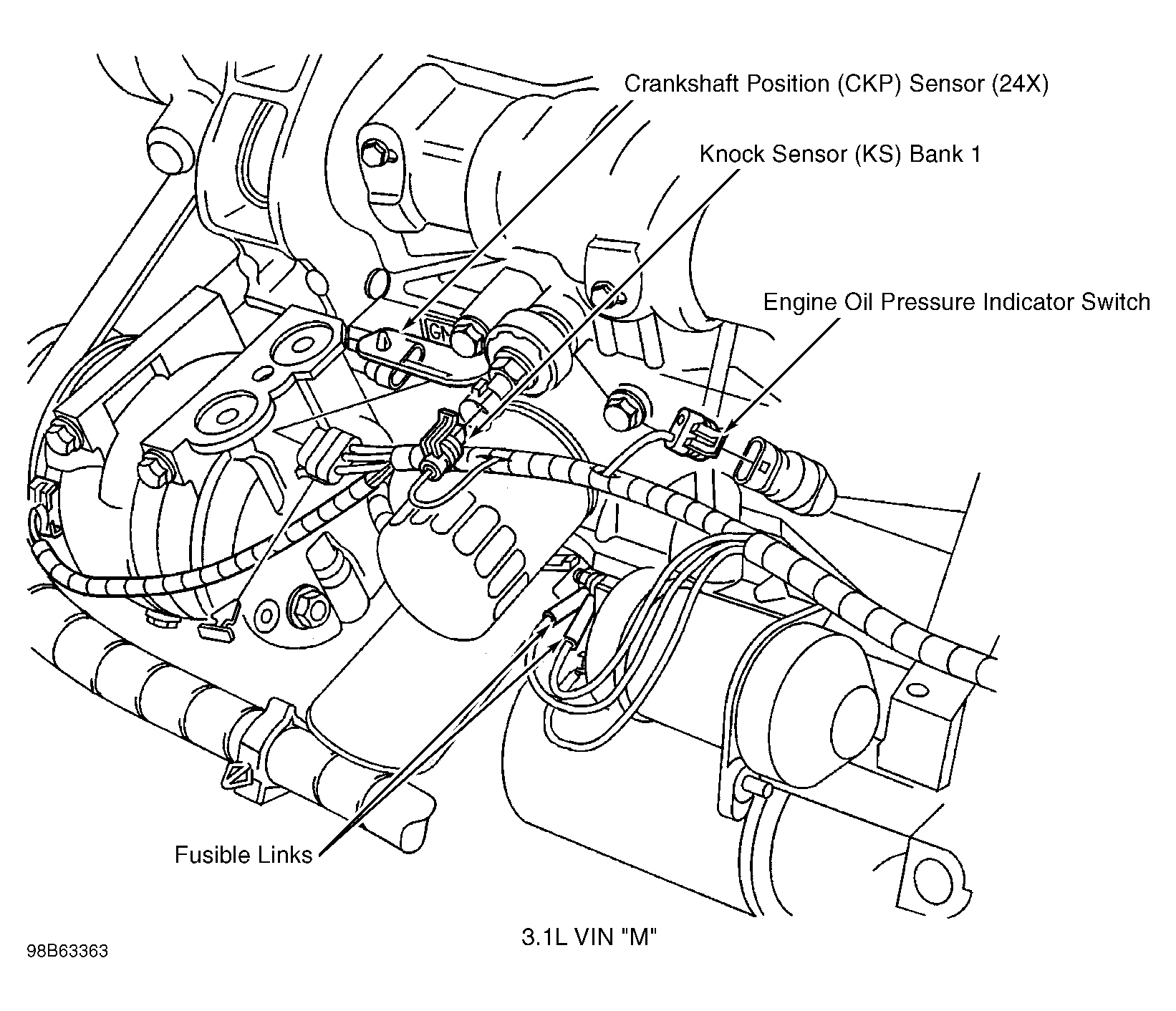 Crankshaft Position (CKP) Sensor (24X)

Knock Sensor (KS) Bank 1

Engine Oil Pressure Indicator Switch

GM

Fusible Links

3.1L VIN "M"

98B63363