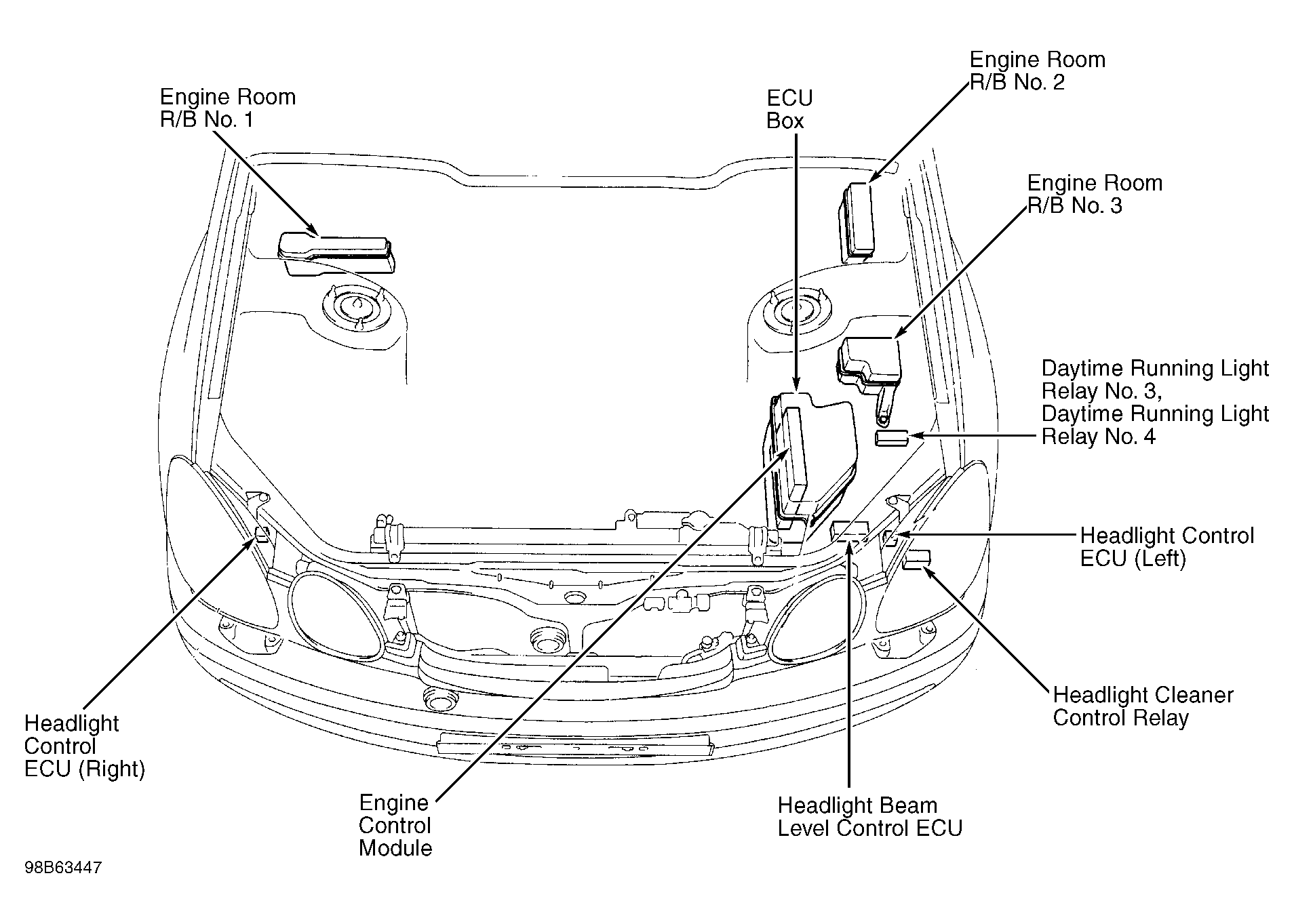 Engine Room
R/B No. 1

ECU
Box

Engine Room
R/B No. 2

Engine Room
R/B No. 3

Daytime Running Light
Relay No. 3,
Daytime Running Light
Relay No. 4

Headlight Control
ECU (Left)

Headlight Cleaner
Control Relay

Headlight
Control
ECU (Right)

Engine
Control
Module

Headlight Beam
Level Control ECU

98B63447