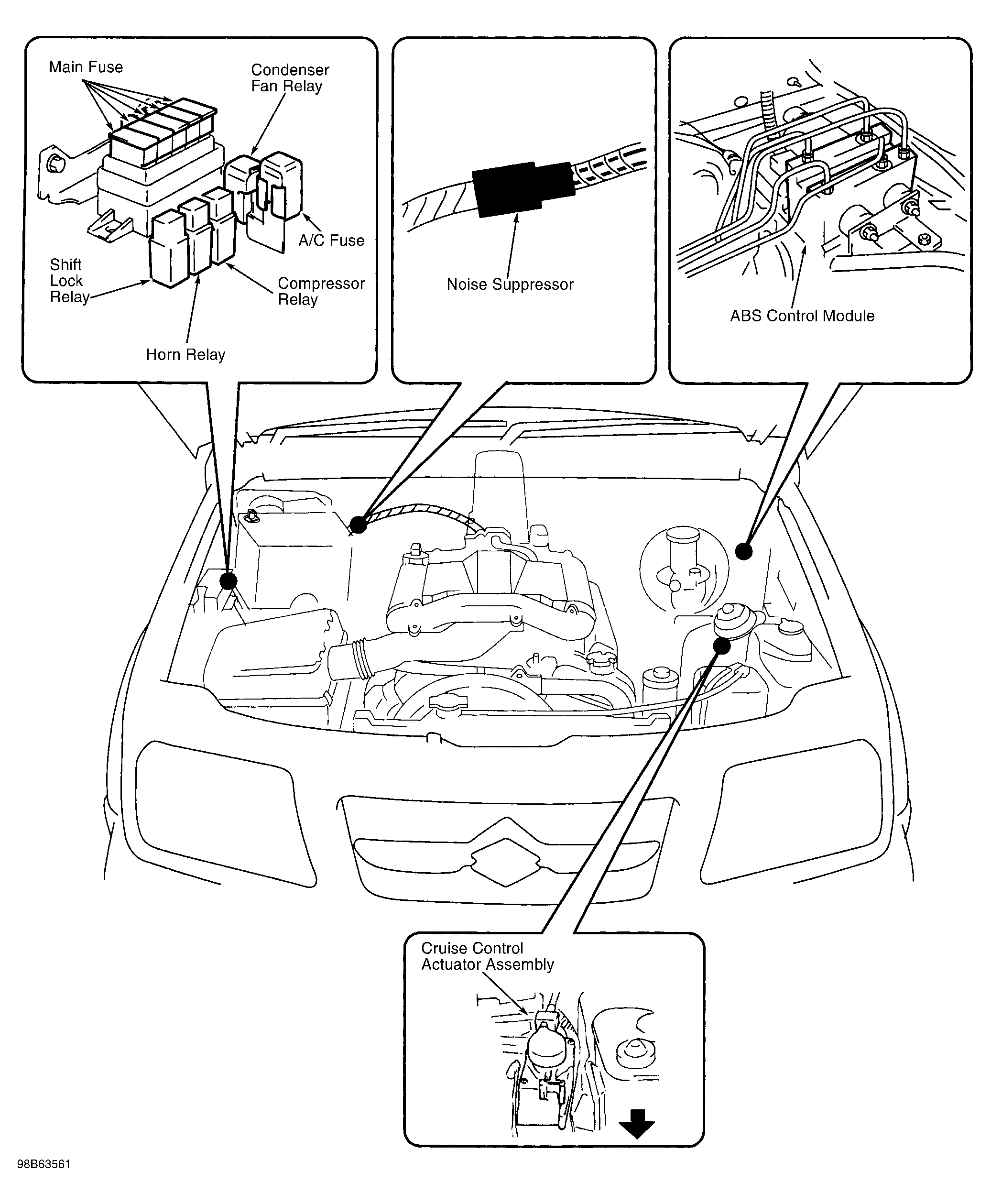 Main Fuse

Condenser Fan Relay

A/C Fuse

Shift Lock Relay

Compressor Relay

Horn Relay

Noise Suppressor

ABS Control Module

Cruise Control Actuator Assembly

98B63561