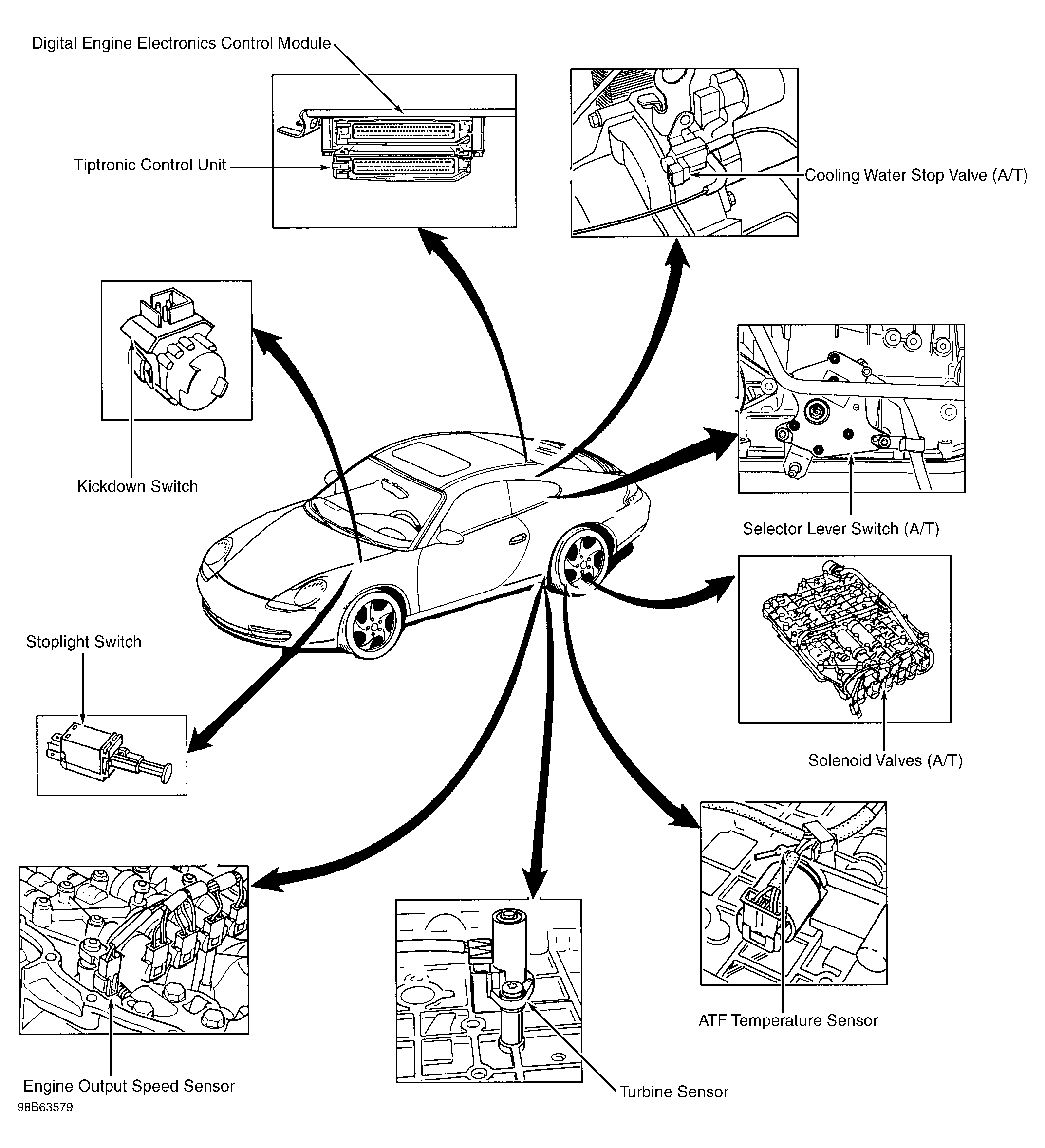 Digital Engine Electronics Control Module

Tiptronic Control Unit

Cooling Water Stop Valve (A/T)

Kickdown Switch

Selector Lever Switch (A/T)

Stoplight Switch

Solenoid Valves (A/T)

ATF Temperature Sensor

Engine Output Speed Sensor

Turbine Sensor

98B63579