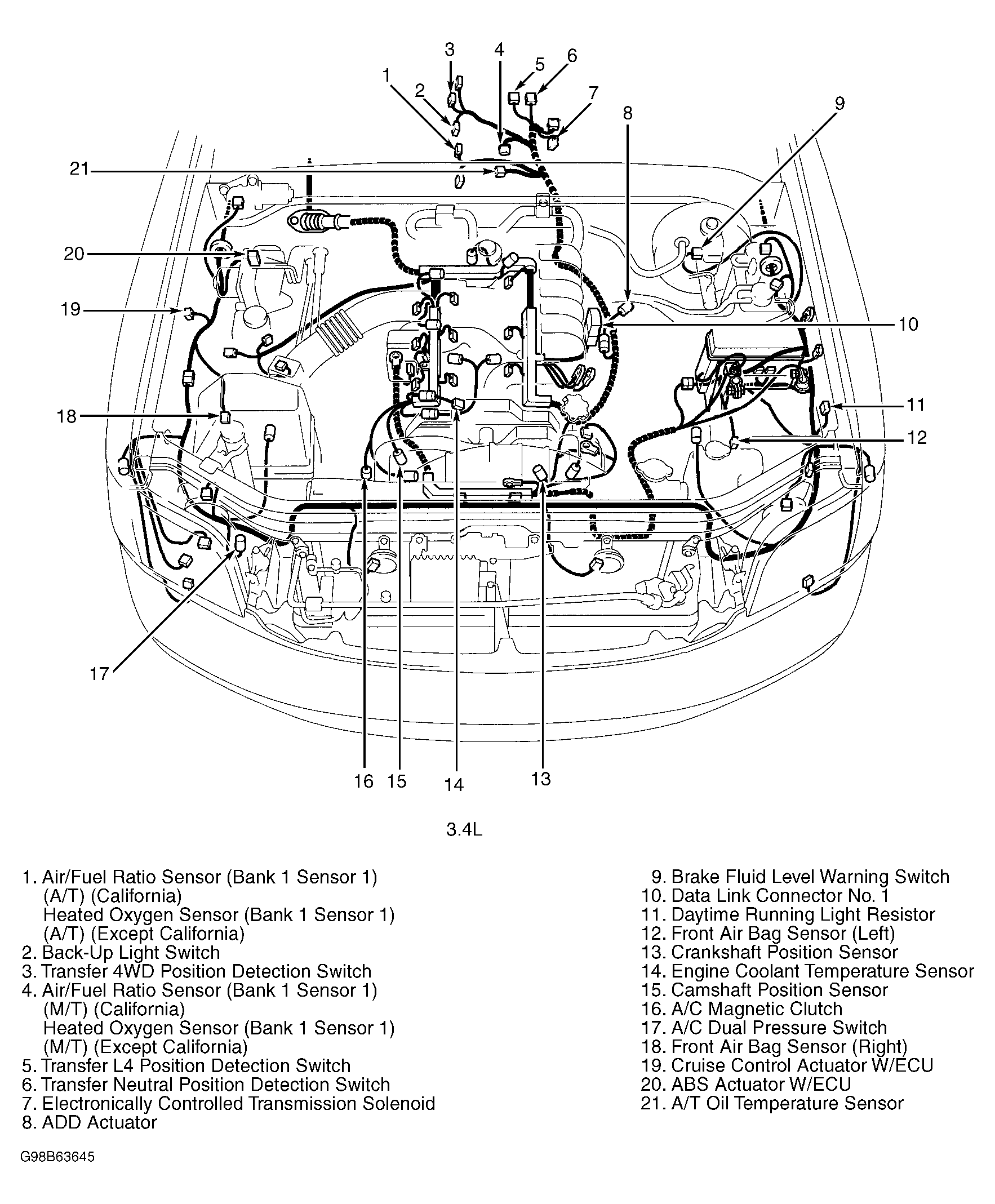 3
4
5
6
1
2
7
8
9
21
20
19
10
18
11
12
17
16
15
14
13

3.4L

1. Air/Fuel Ratio Sensor (Bank 1 Sensor 1) (A/T) (California)
Heated Oxygen Sensor (Bank 1 Sensor 1) (A/T) (Except California)
2. Back-Up Light Switch
3. Transfer 4WD Position Detection Switch
4. Air/Fuel Ratio Sensor (Bank 1 Sensor 1) (M/T) (California)
Heated Oxygen Sensor (Bank 1 Sensor 1) (M/T) (Except California)
5. Transfer L4 Position Detection Switch
6. Transfer Neutral Position Detection Switch
7. Electronically Controlled Transmission Solenoid
8. ADD Actuator

9. Brake Fluid Level Warning Switch
10. Data Link Connector No. 1
11. Daytime Running Light Resistor
12. Front Air Bag Sensor (Left)
13. Crankshaft Position Sensor
14. Engine Coolant Temperature Sensor
15. Camshaft Position Sensor
16. A/C Magnetic Clutch
17. A/C Dual Pressure Switch
18. Front Air Bag Sensor (Right)
19. Cruise Control Actuator W/ECU
20. ABS Actuator W/ECU
21. A/T Oil Temperature Sensor

G98B63645