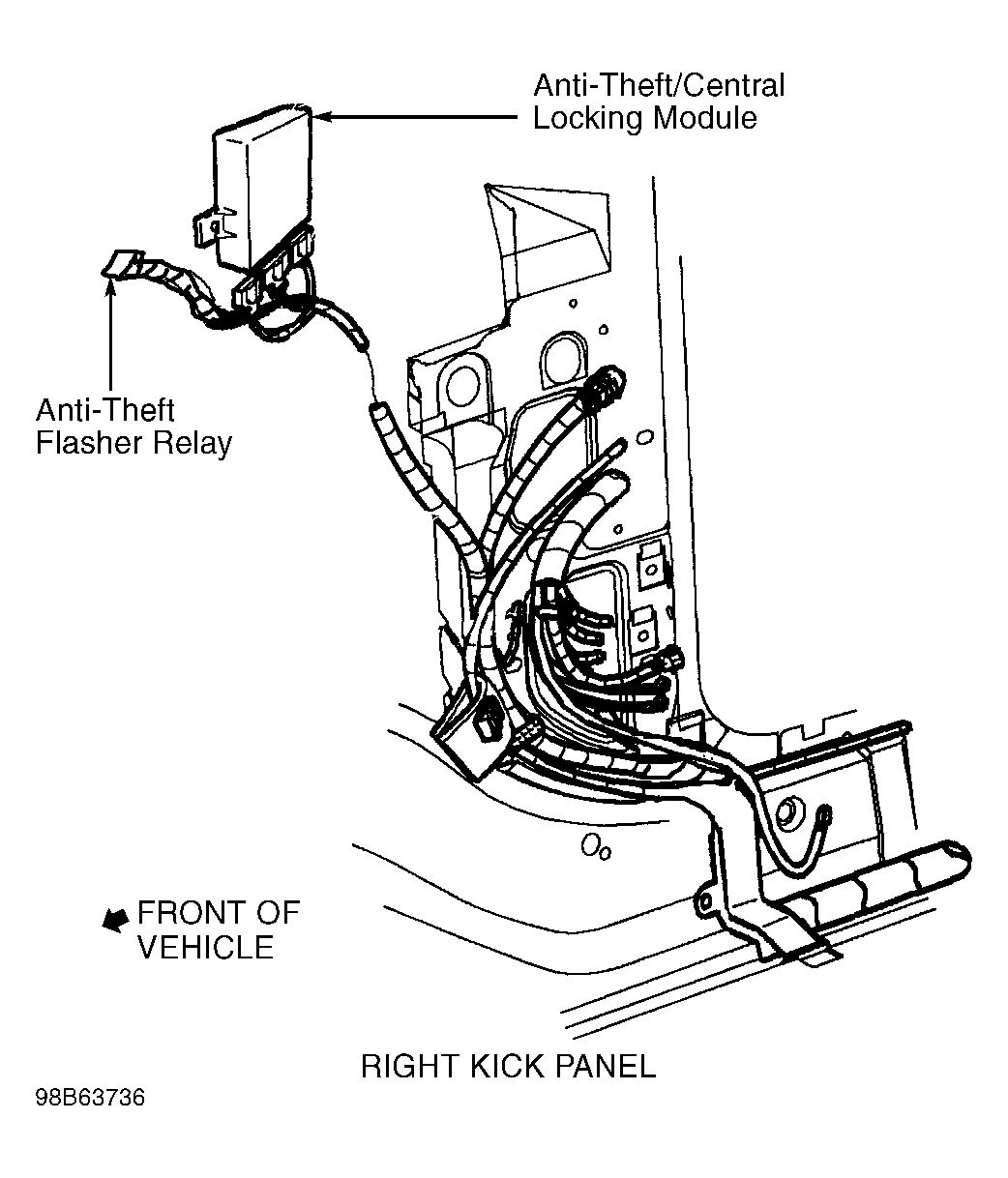 Anti-Theft/Central Locking Module

Anti-Theft Flasher Relay

FRONT OF VEHICLE

RIGHT KICK PANEL

98B63736