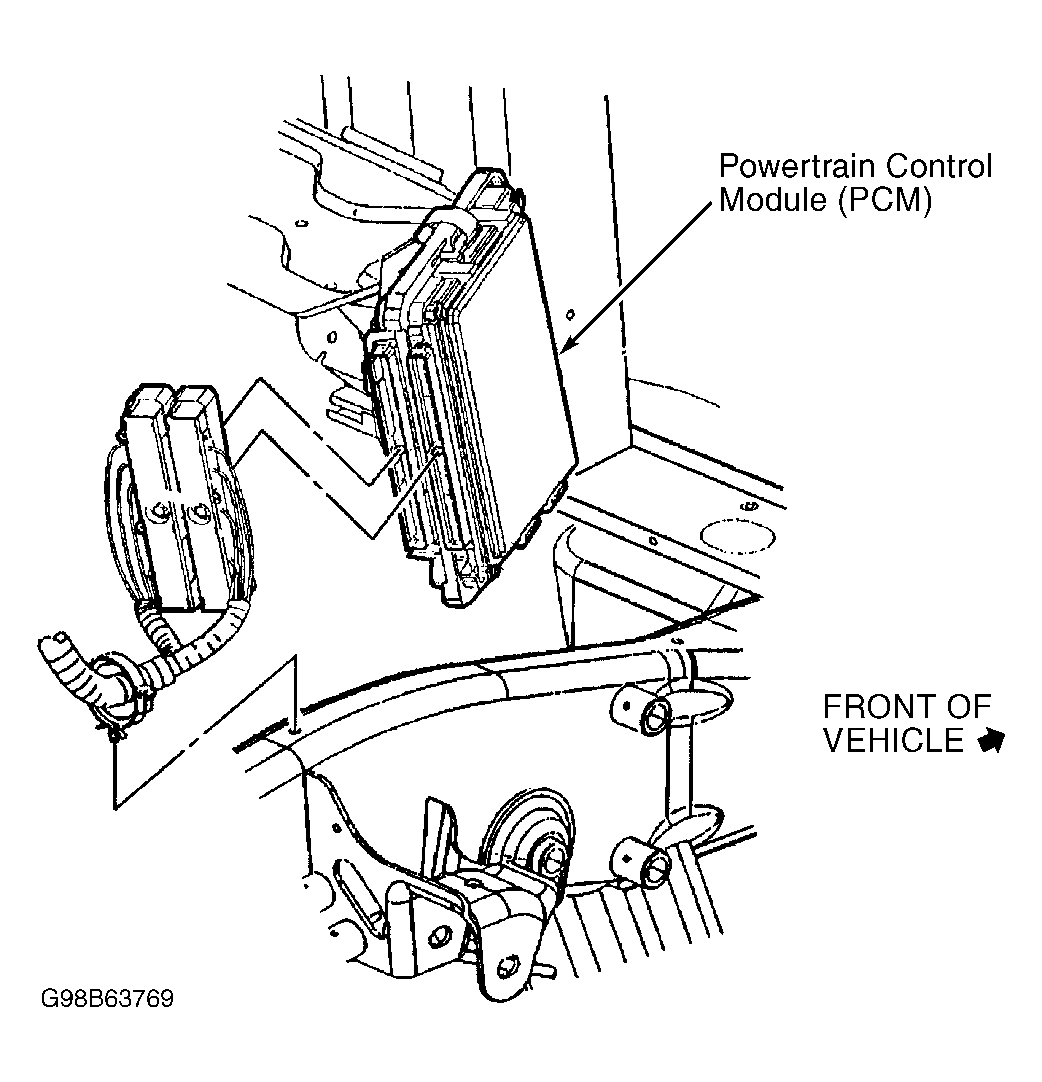 Powertrain Control Module (PCM)

FRONT OF VEHICLE

G98B63769