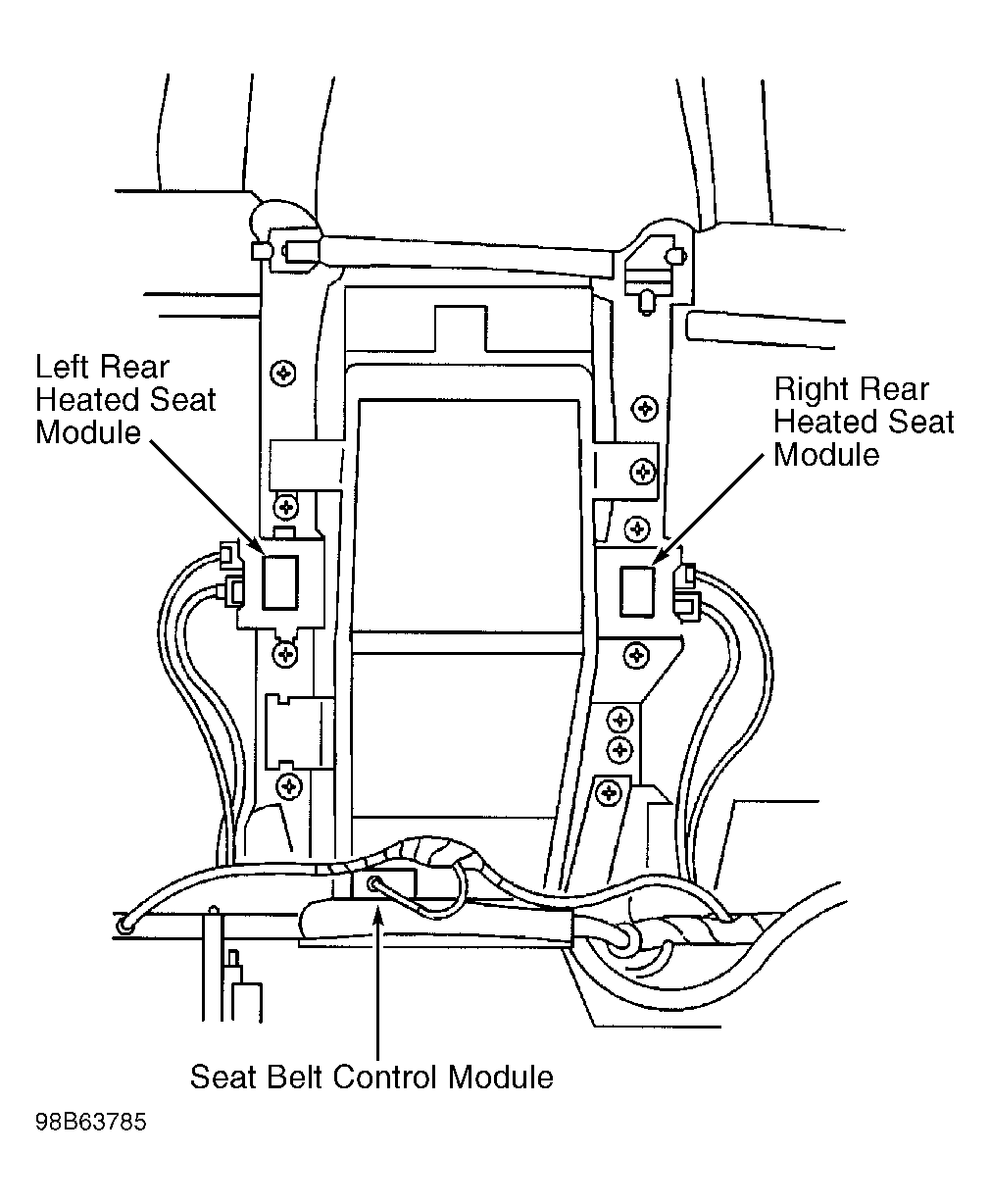 Left Rear Heated Seat Module

Right Rear Heated Seat Module

Seat Belt Control Module

98B63785