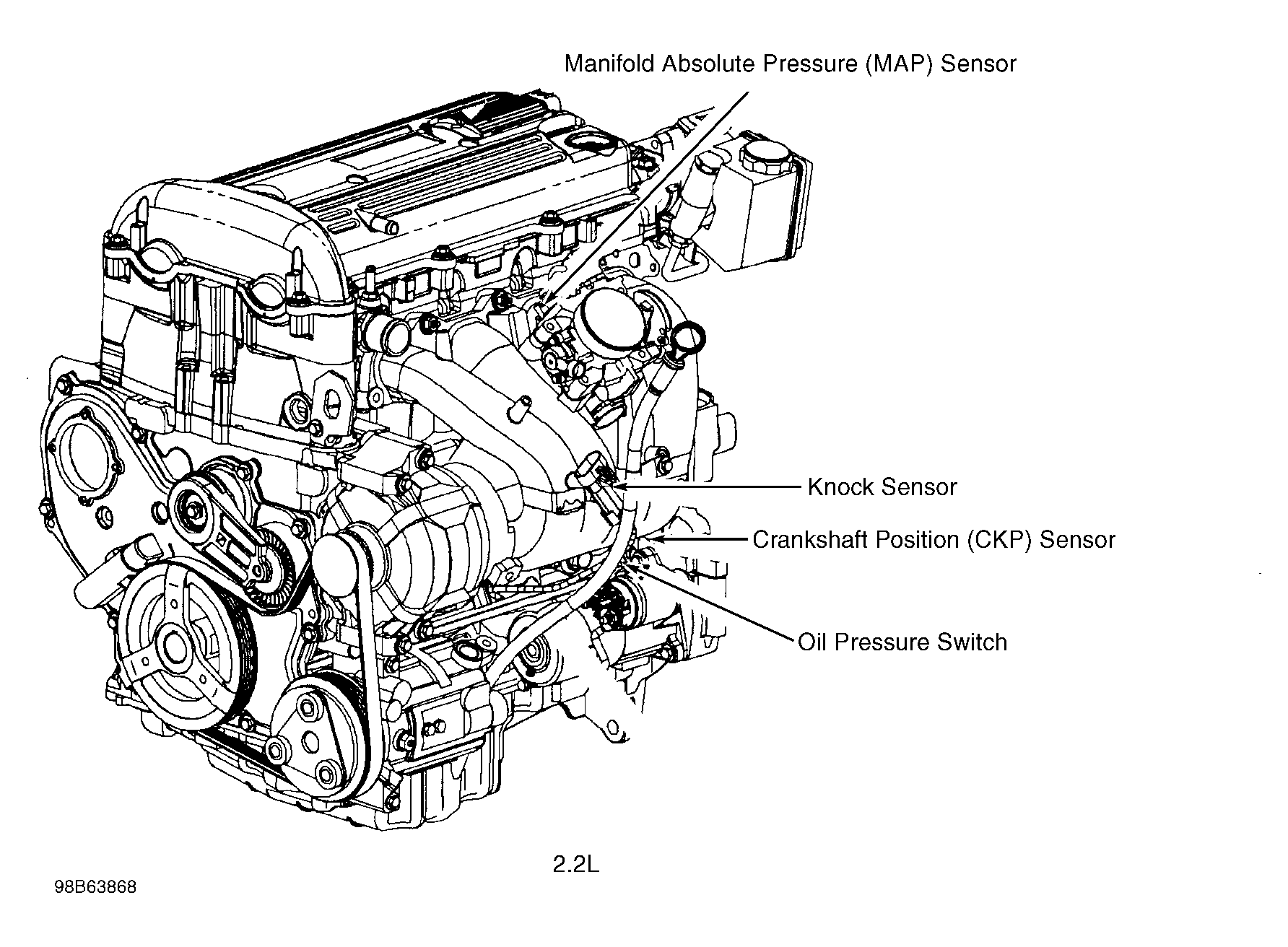 Manifold Absolute Pressure (MAP) Sensor

Knock Sensor

Crankshaft Position (CKP) Sensor

Oil Pressure Switch

2.2L

98B63868