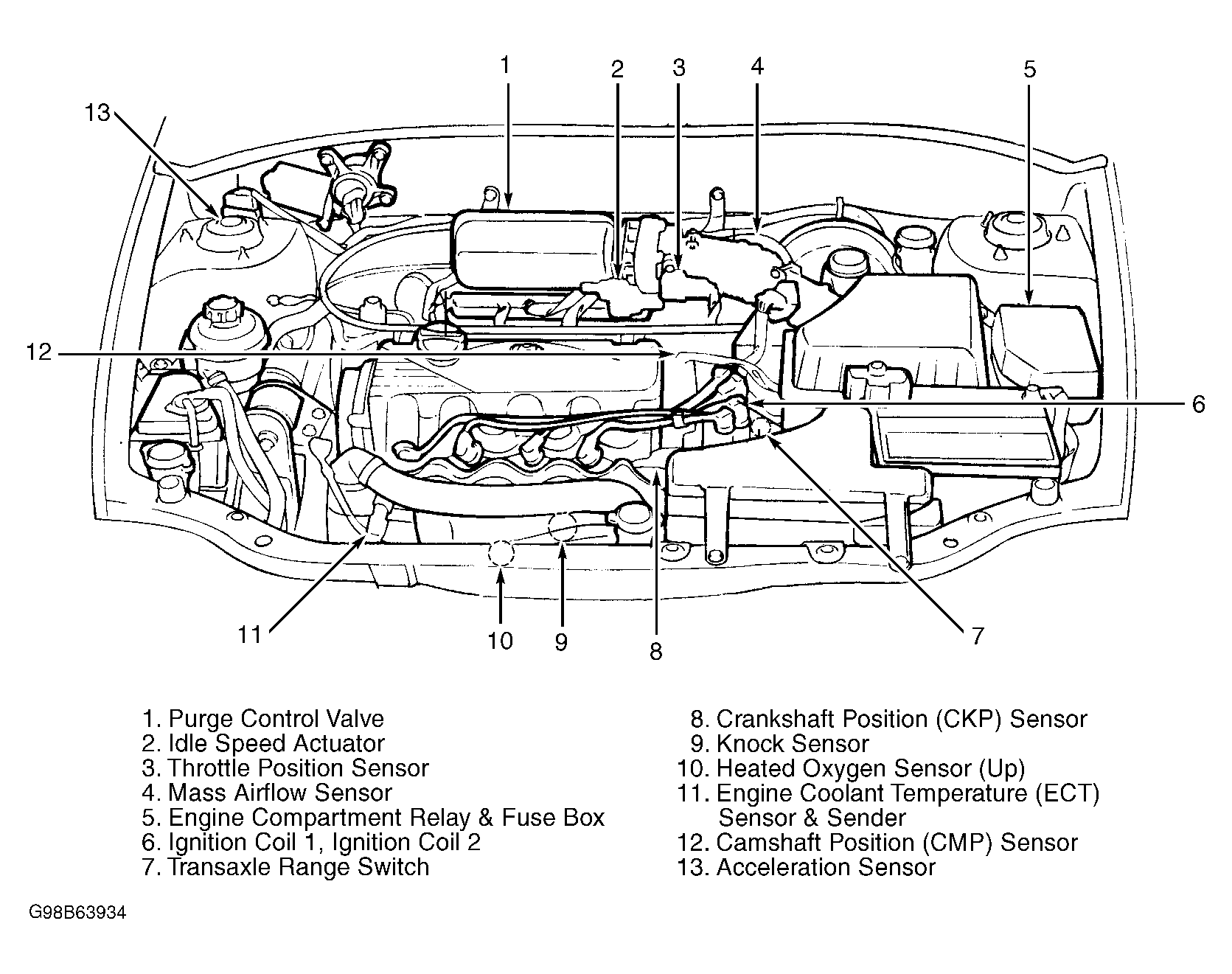 1
2
3
4
5
13
12
6
11
10
9
8
7

1. Purge Control Valve
2. Idle Speed Actuator
3. Throttle Position Sensor
4. Mass Airflow Sensor
5. Engine Compartment Relay & Fuse Box
6. Ignition Coil 1, Ignition Coil 2
7. Transaxle Range Switch

8. Crankshaft Position (CKP) Sensor
9. Knock Sensor
10. Heated Oxygen Sensor (Up)
11. Engine Coolant Temperature (ECT) Sensor & Sender
12. Camshaft Position (CMP) Sensor
13. Acceleration Sensor

G98B63934