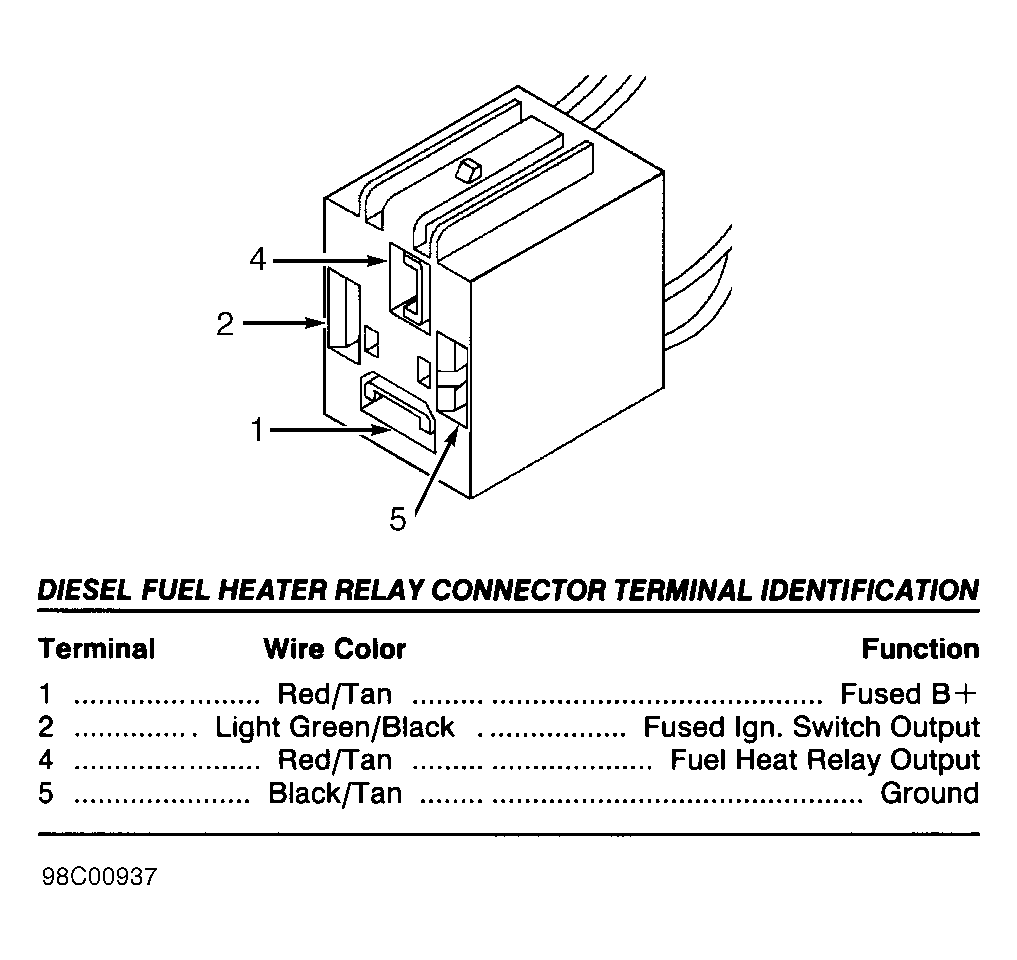 4
2
1
5

DIESEL FUEL HEATER RELAY CONNECTOR TERMINAL IDENTIFICATION

| Terminal | Wire Color | Function |
|---|---|---|
| 1 | Red/Tan | Fused B+ |
| 2 | Light Green/Black | Fused Ign. Switch Output |
| 4 | Red/Tan | Fuel Heat Relay Output |
| 5 | Black/Tan | Ground |

98C00937