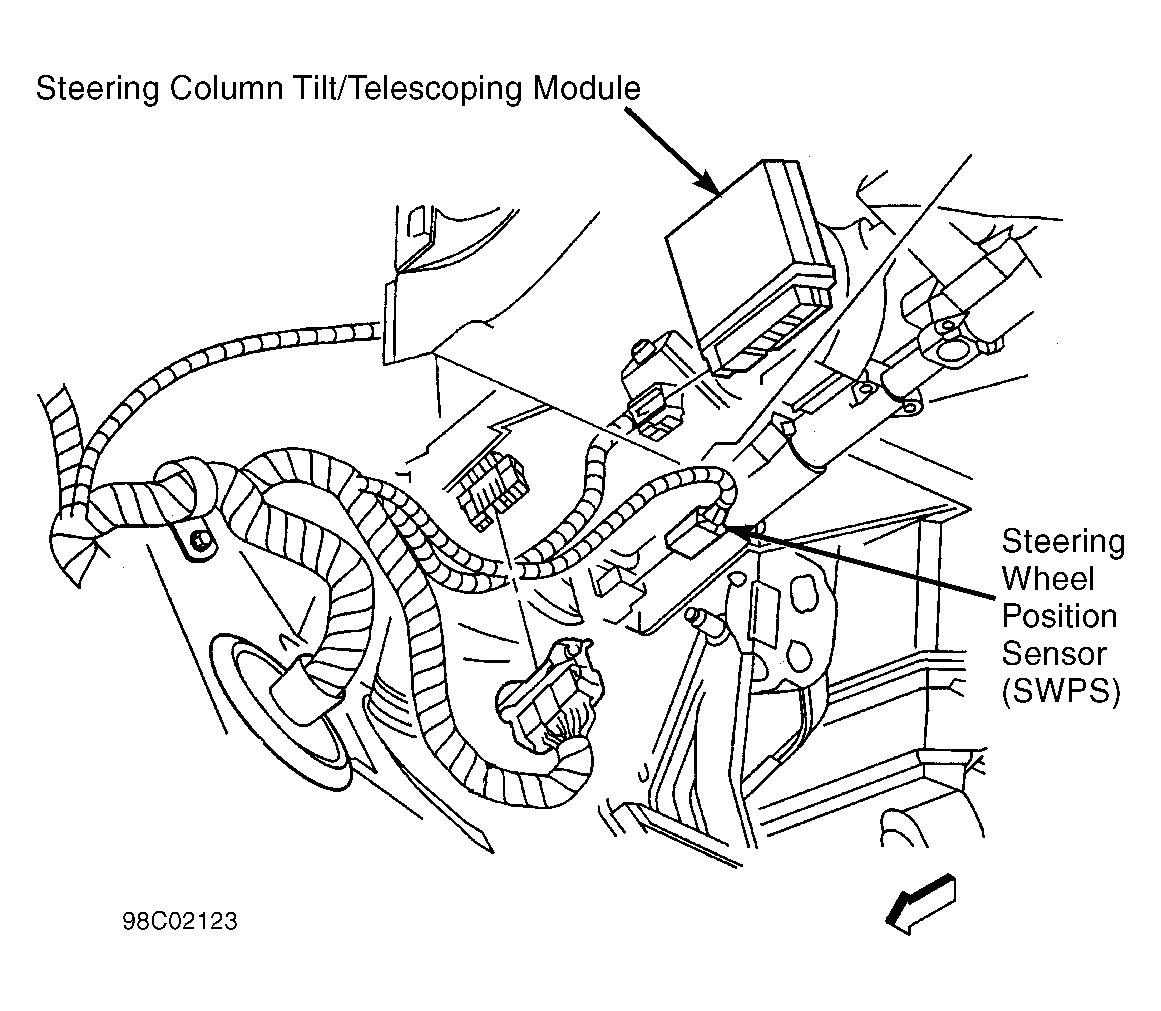 Steering Column Tilt/Telescoping Module

Steering Wheel Position Sensor (SWPS)

98C02123