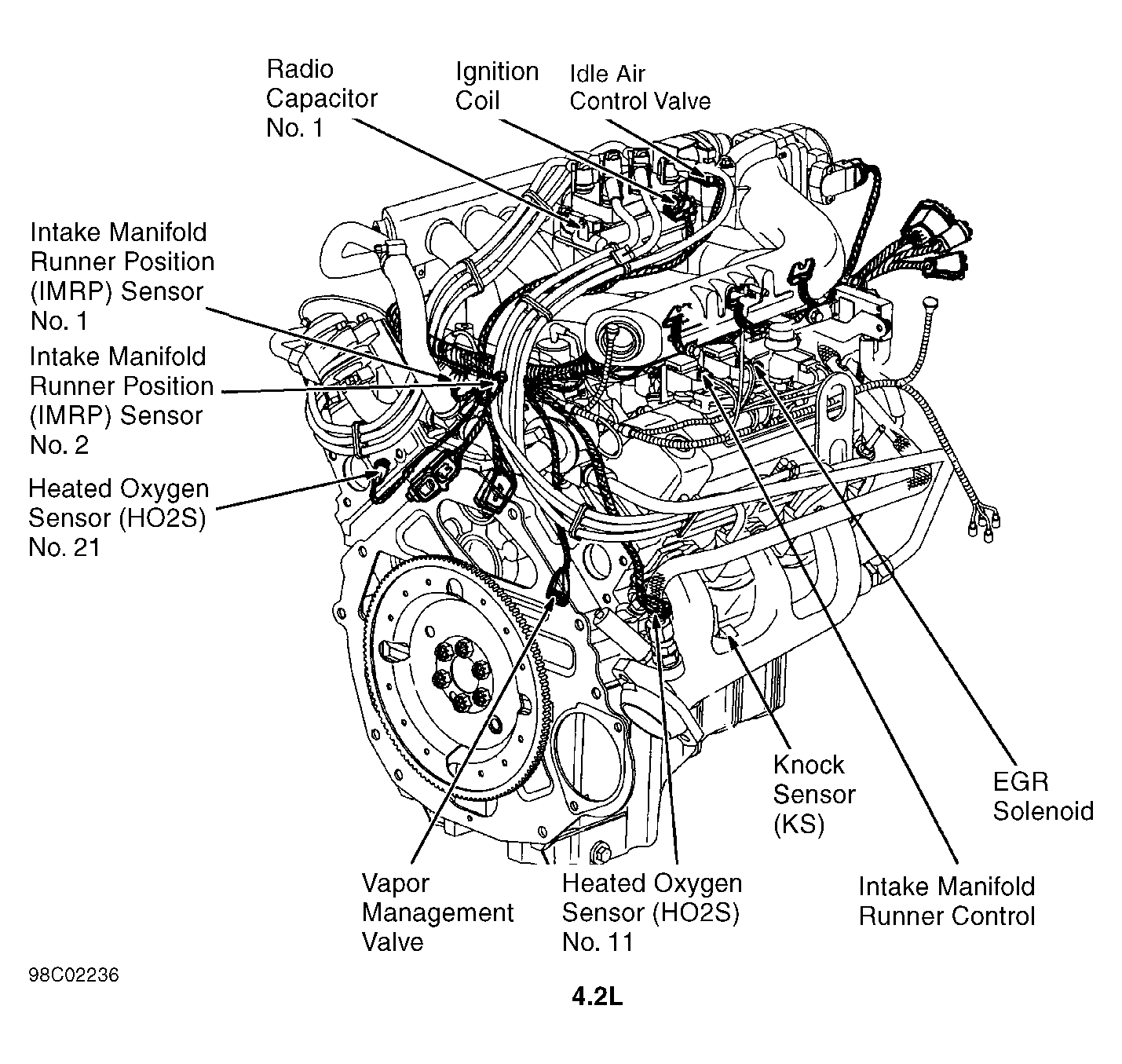 Radio Capacitor No. 1

Ignition Coil

Idle Air Control Valve

Intake Manifold Runner Position (IMRP) Sensor No. 1

Intake Manifold Runner Position (IMRP) Sensor No. 2

Heated Oxygen Sensor (HO2S) No. 21

Knock Sensor (KS)

EGR Solenoid

Vapor Management Valve

Heated Oxygen Sensor (HO2S) No. 11

Intake Manifold Runner Control

98C02236

4.2L