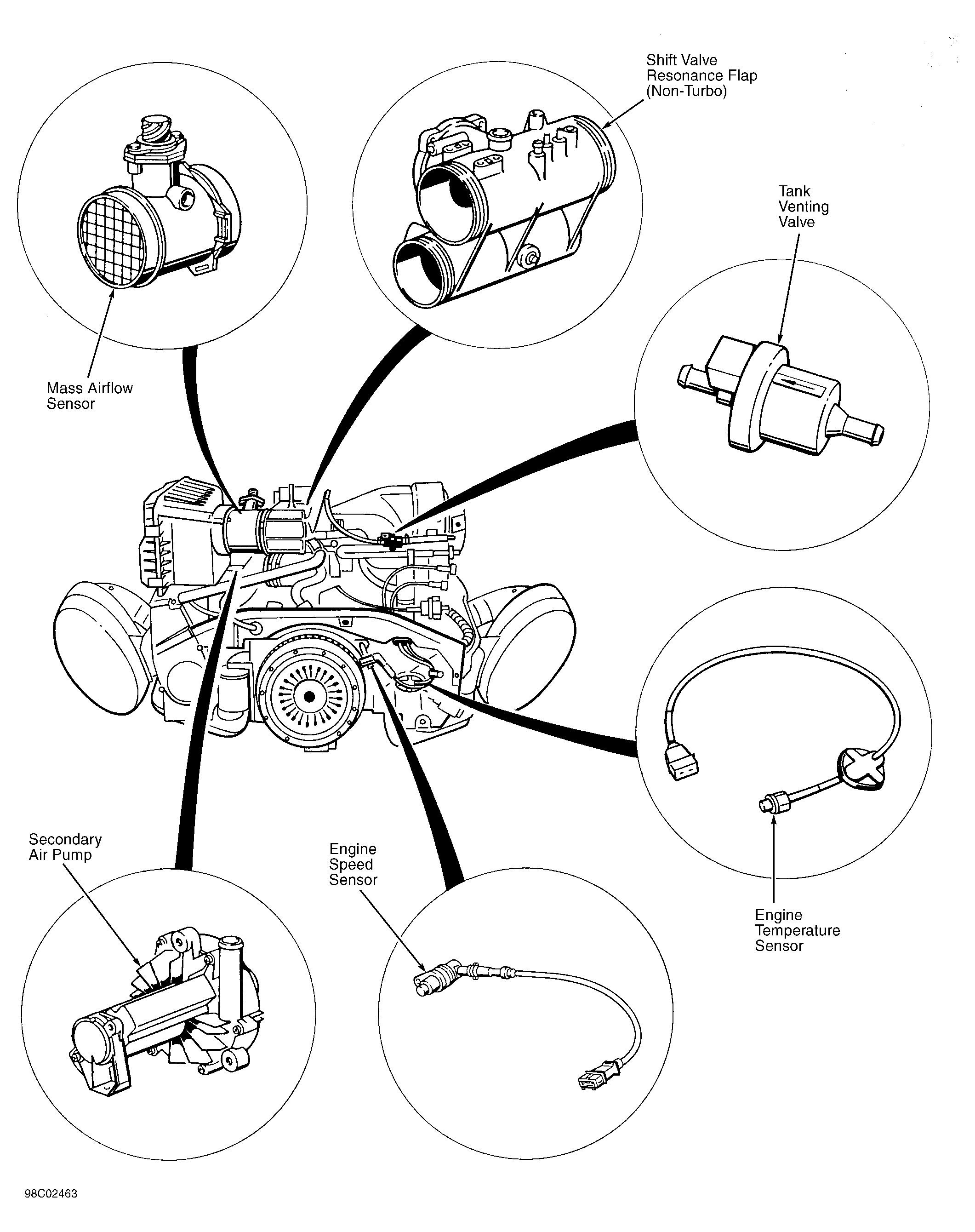 Shift Valve
Resonance Flap
(Non-Turbo)

Tank
Venting
Valve

Mass Airflow
Sensor

Secondary
Air Pump

Engine
Speed
Sensor

Engine
Temperature
Sensor

98C02463