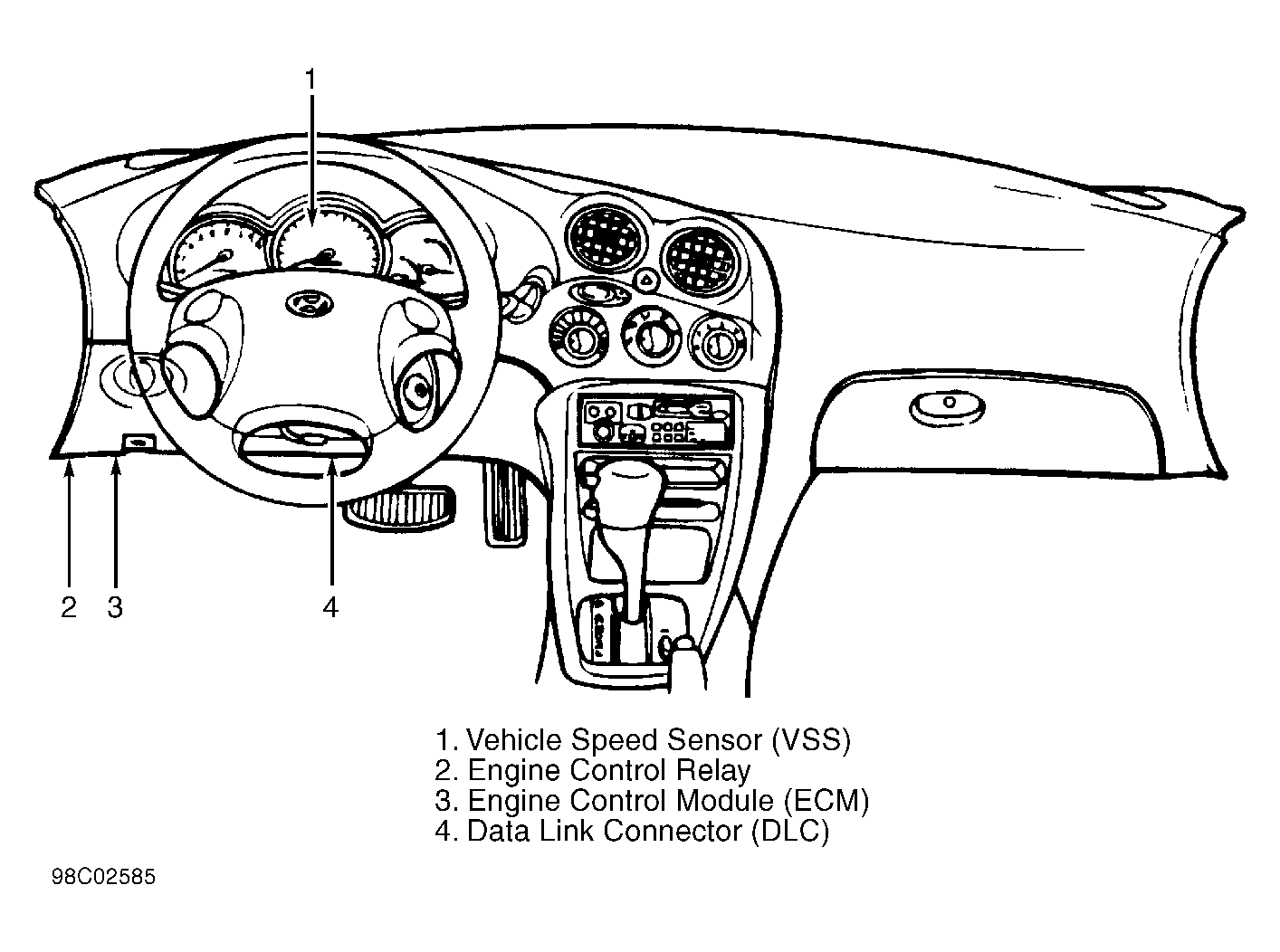 1

2 3 4

1. Vehicle Speed Sensor (VSS)
2. Engine Control Relay
3. Engine Control Module (ECM)
4. Data Link Connector (DLC)

98C02585