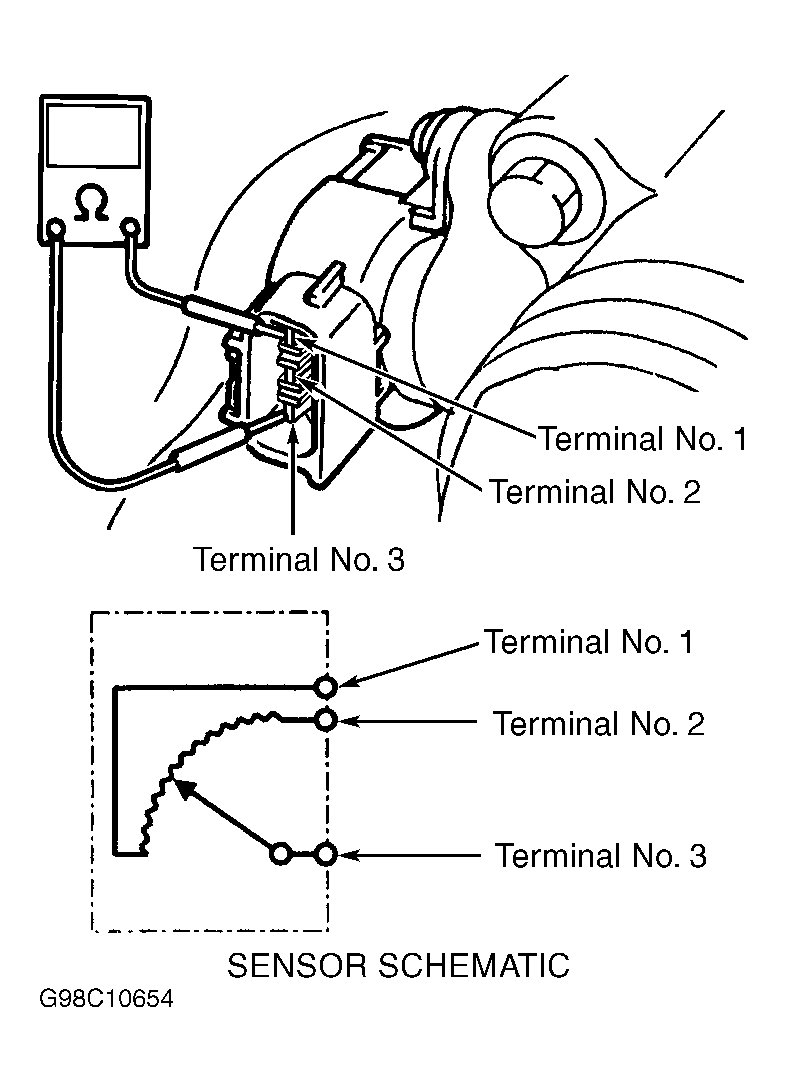 $\Omega$

Terminal No. 1
Terminal No. 2
Terminal No. 3

Terminal No. 1
Terminal No. 2
Terminal No. 3

SENSOR SCHEMATIC

G98C10654