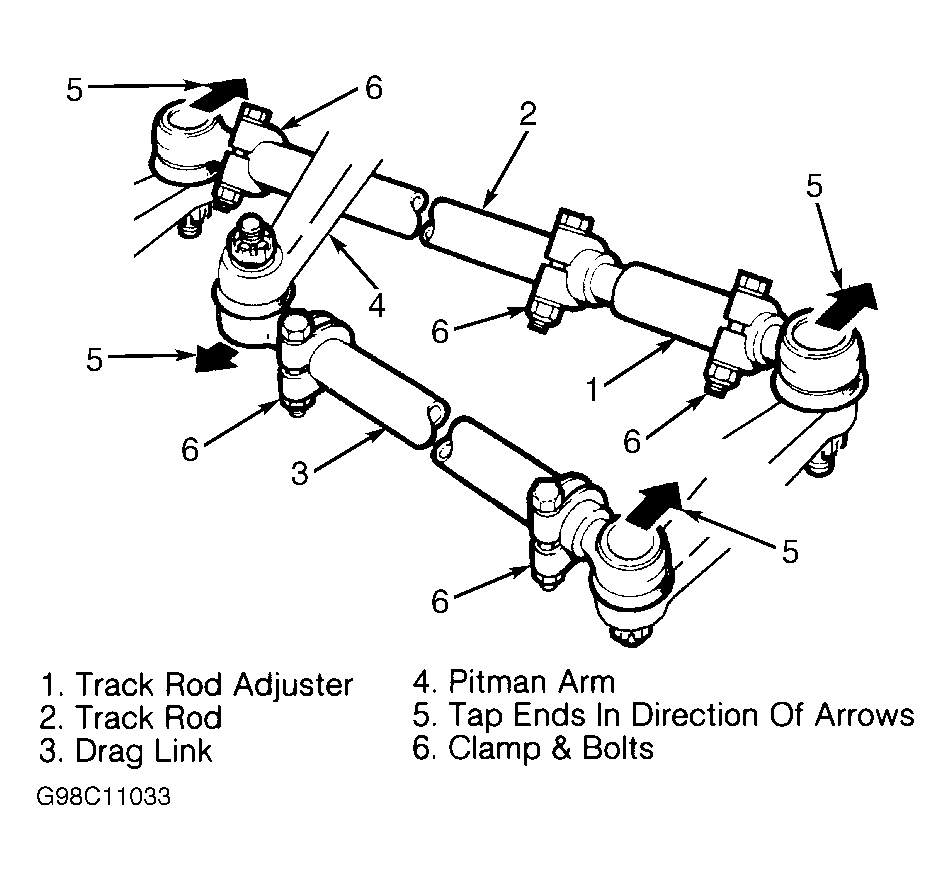 5
6
2
5
4
6
5
1
6
6
3
5
6

1. Track Rod Adjuster
2. Track Rod
3. Drag Link

4. Pitman Arm
5. Tap Ends In Direction Of Arrows
6. Clamp & Bolts

G98C11033