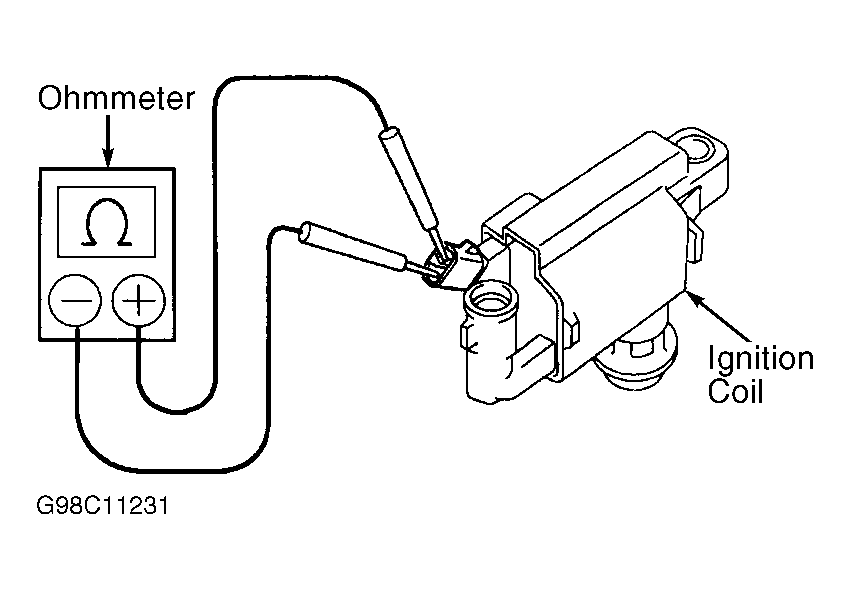 Ohmmeter

$\Omega$

$-$ $+$

Ignition Coil

G98C11231