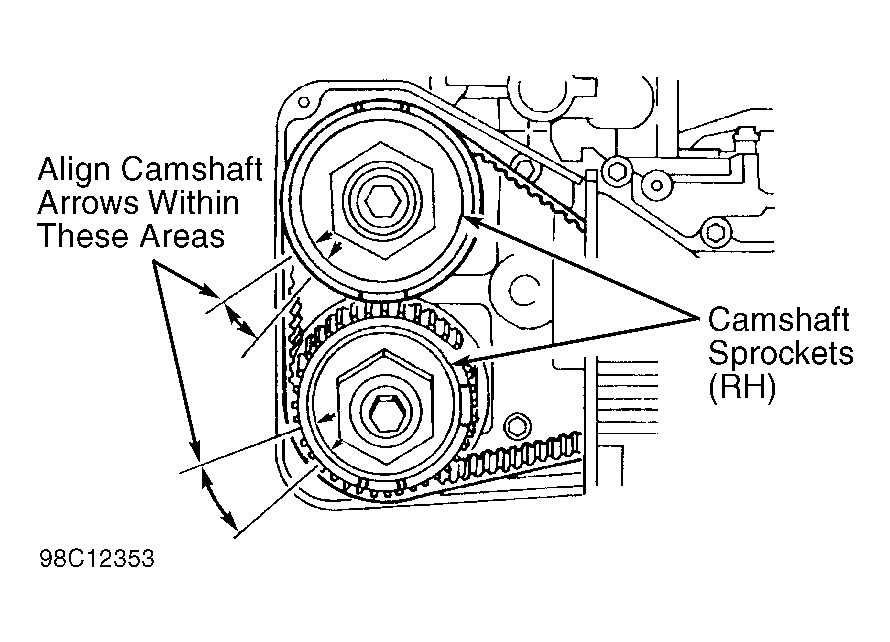 Align Camshaft Arrows Within These Areas

Camshaft Sprockets (RH)

98C12353