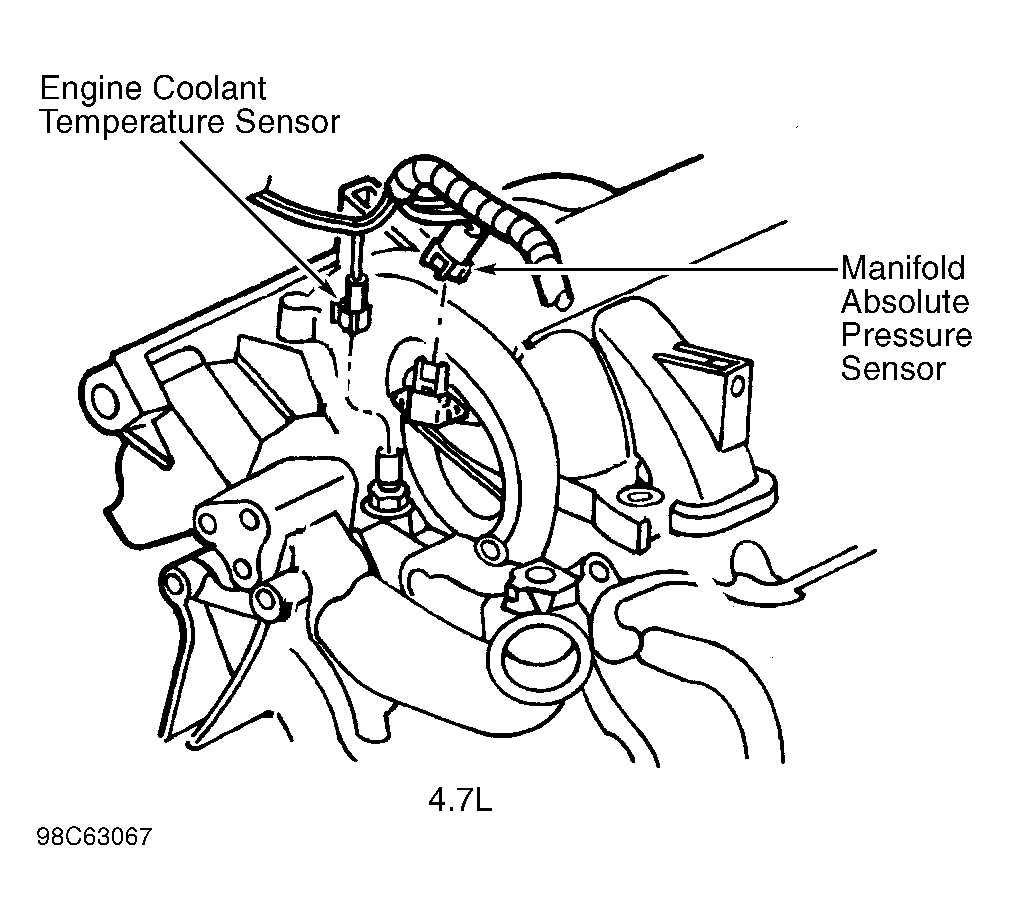 Engine Coolant Temperature Sensor

Manifold Absolute Pressure Sensor

4.7L

98C63067