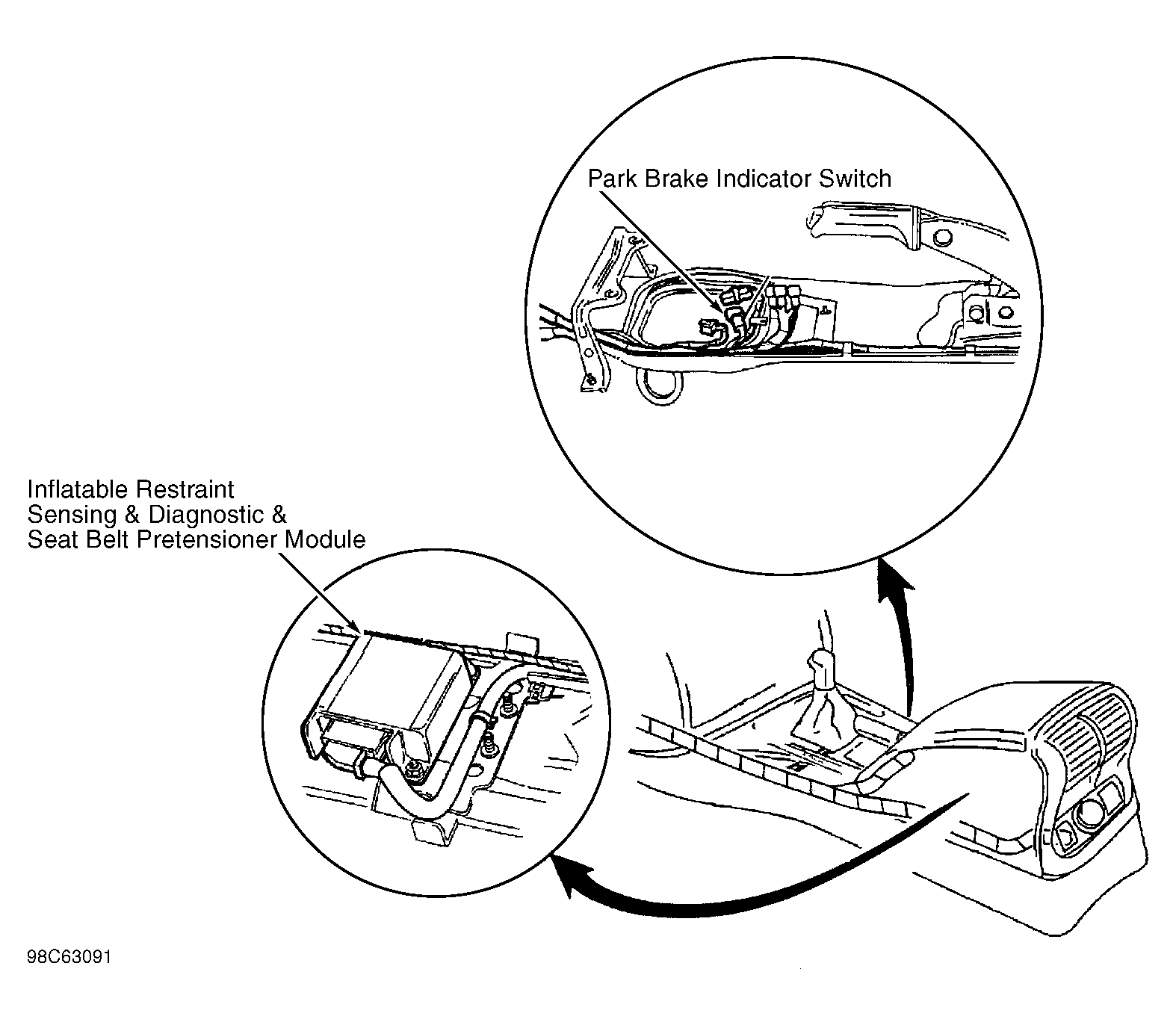 Park Brake Indicator Switch

Inflatable Restraint
Sensing & Diagnostic &
Seat Belt Pretensioner Module

98C63091