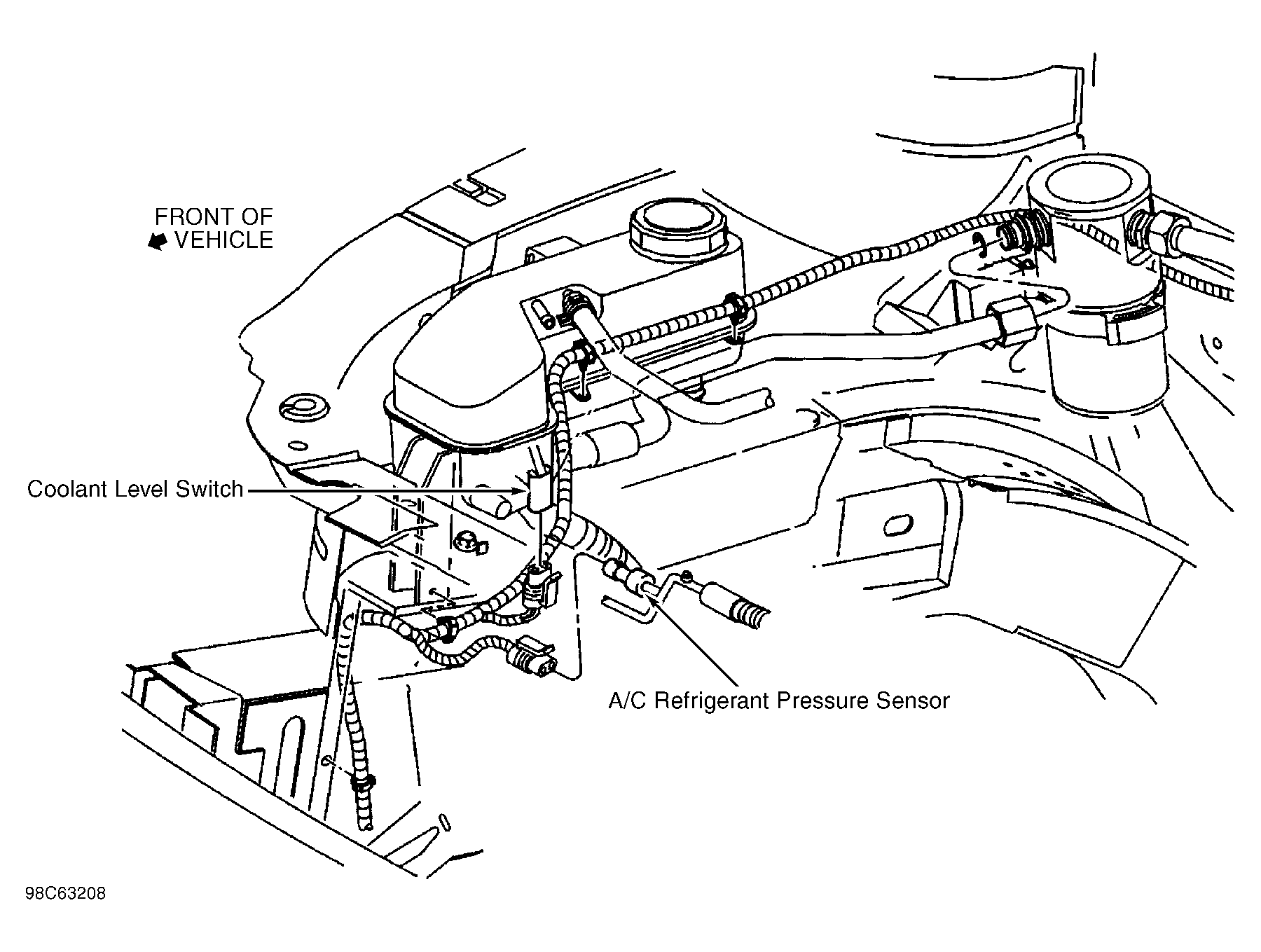 FRONT OF
VEHICLE

Coolant Level Switch

A/C Refrigerant Pressure Sensor

98C63208