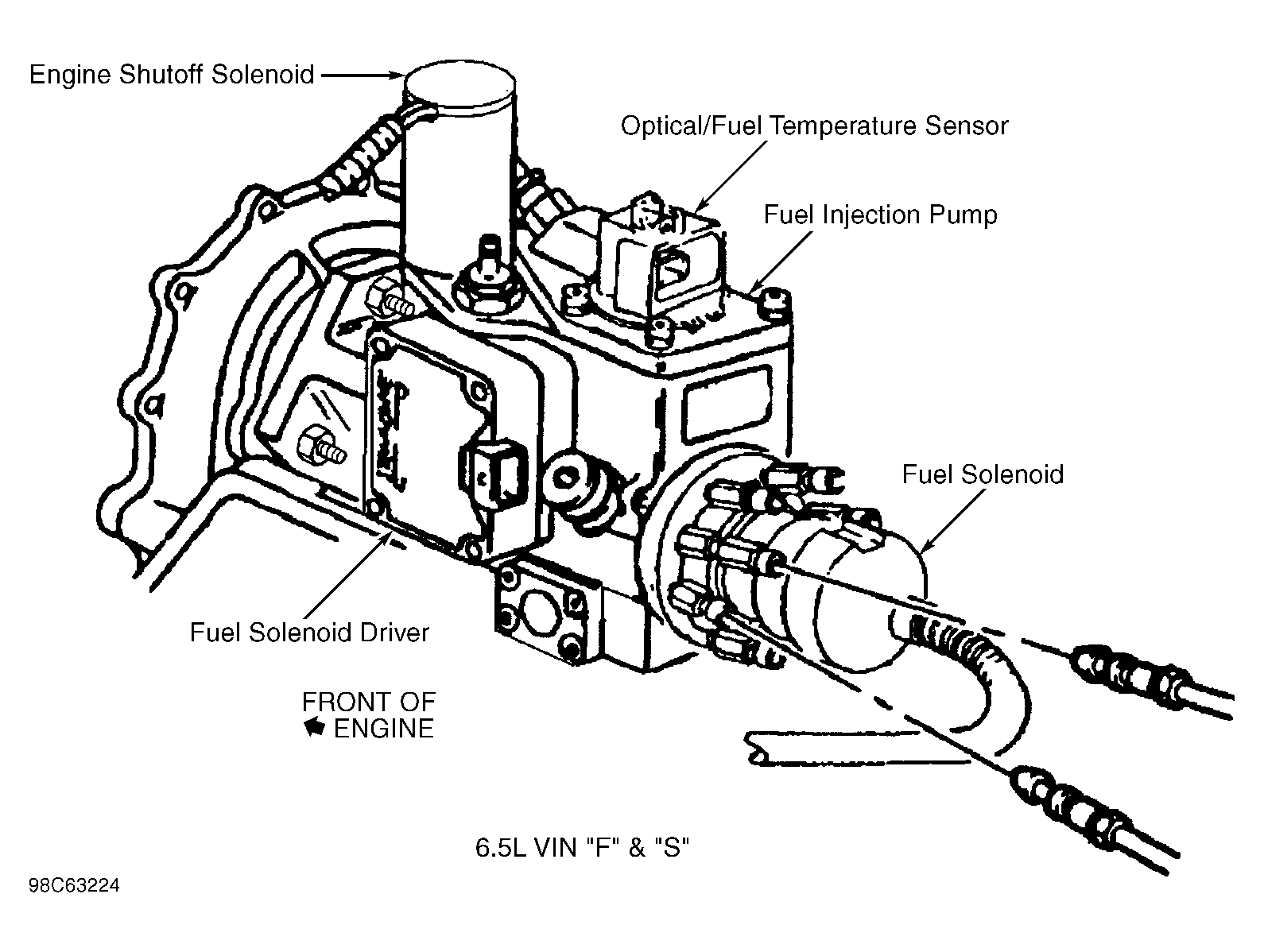 Engine Shutoff Solenoid

Optical/Fuel Temperature Sensor

Fuel Injection Pump

Fuel Solenoid

Fuel Solenoid Driver

FRONT OF
ENGINE

6.5L VIN "F" & "S"

98C63224