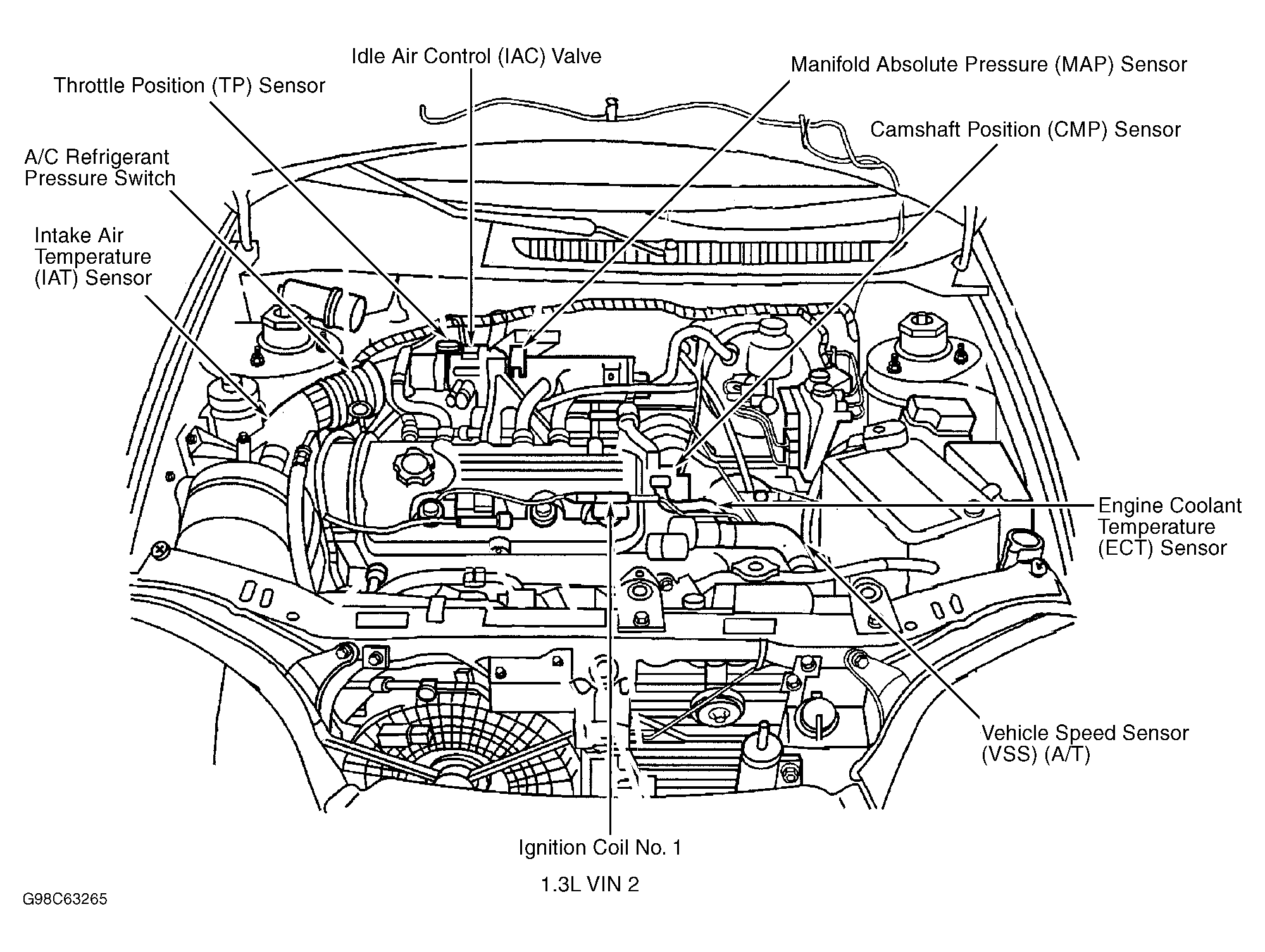 Idle Air Control (IAC) Valve

Manifold Absolute Pressure (MAP) Sensor

Throttle Position (TP) Sensor

Camshaft Position (CMP) Sensor

A/C Refrigerant Pressure Switch

Intake Air Temperature (IAT) Sensor

Engine Coolant Temperature (ECT) Sensor

Vehicle Speed Sensor (VSS) (A/T)

Ignition Coil No. 1

1.3L VIN 2

G98C63265