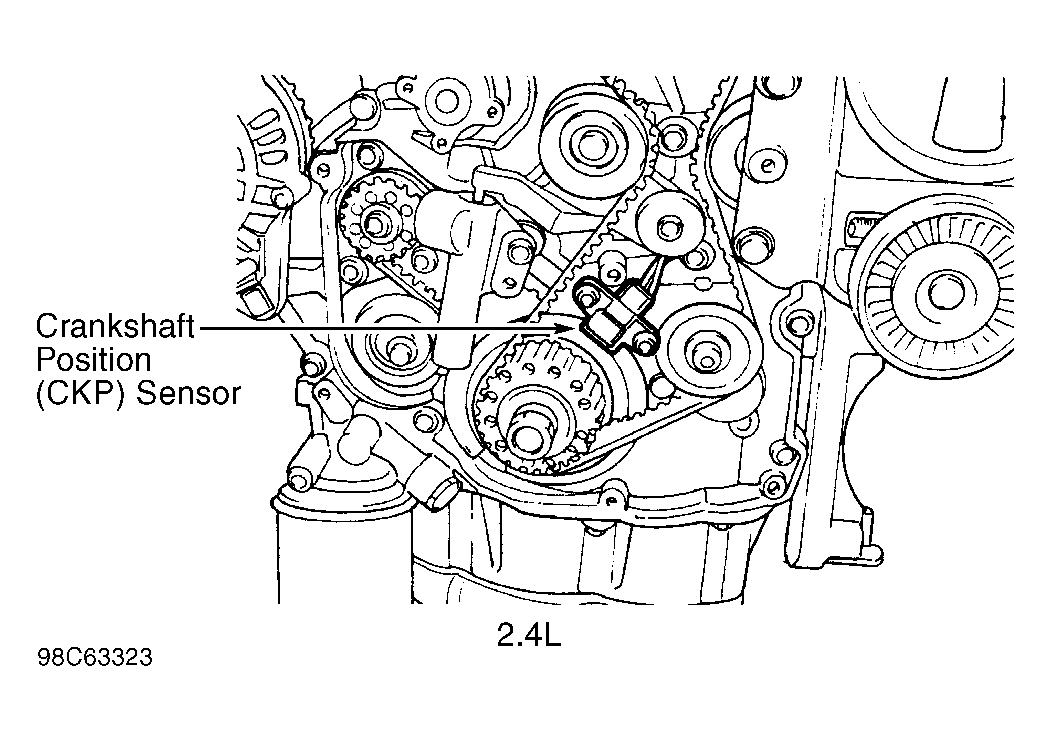 Crankshaft Position (CKP) Sensor

2.4L

98C63323